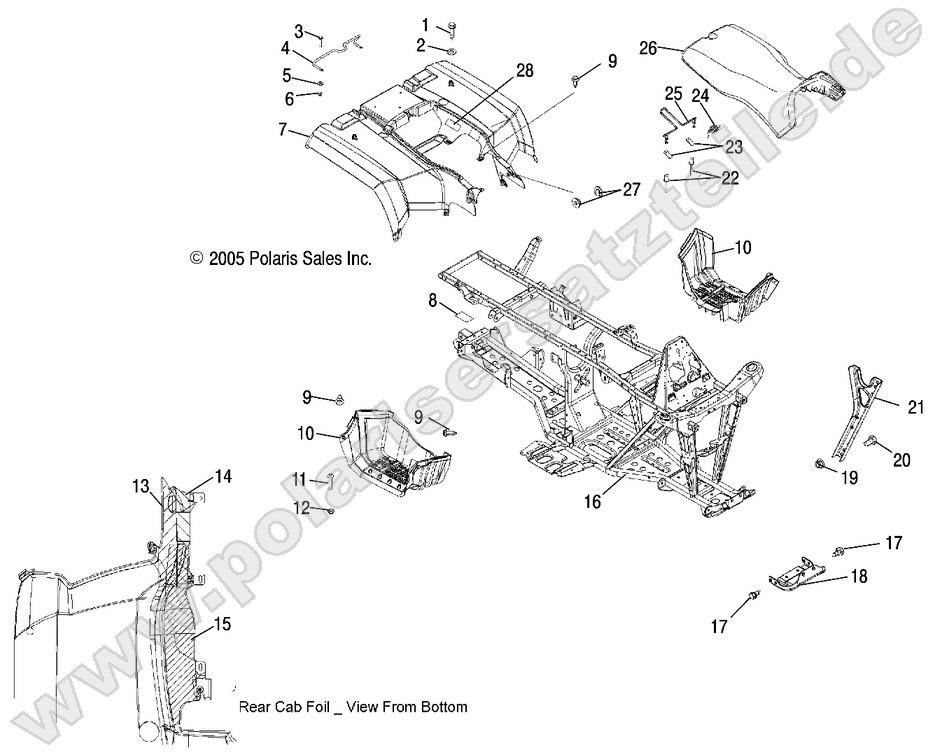 3
4
5
6
7
1
2
28
9
26
25
24
23
22
27
© 2005 Polaris Sales Inc.
10
8
9
10
9
11
12
13
14
15
16
21
20
19
17
18
17
Rear Cab Foil _ View From Bottom
www.polaris-ersatzteile.de