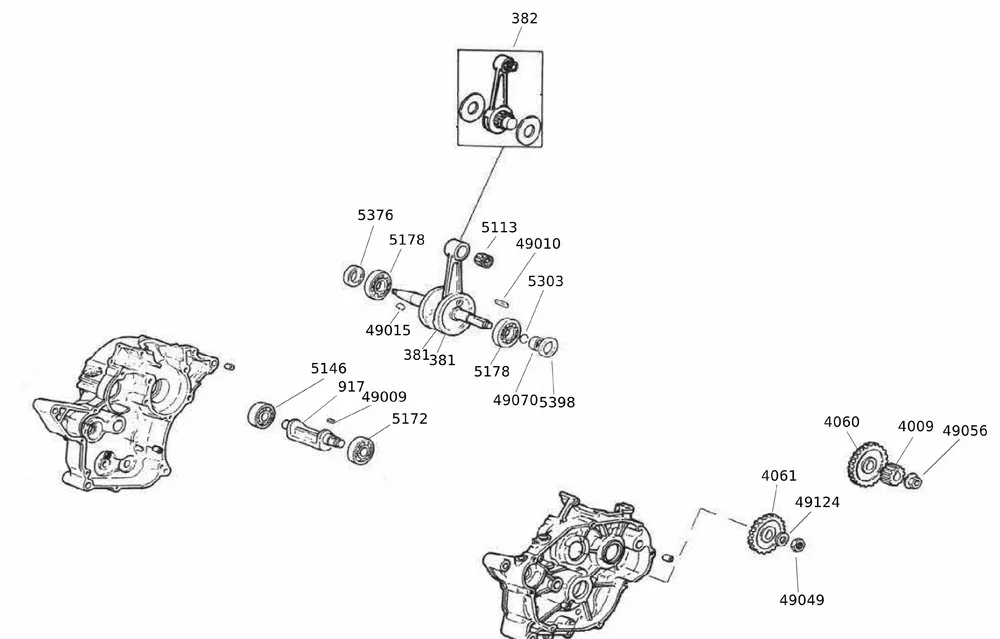 382

5376
5178
5113
49010
5303
49015
381
381
5178
49070
5398

5146
917
49009
5172

4060
4009
49056
4061
49124
49049