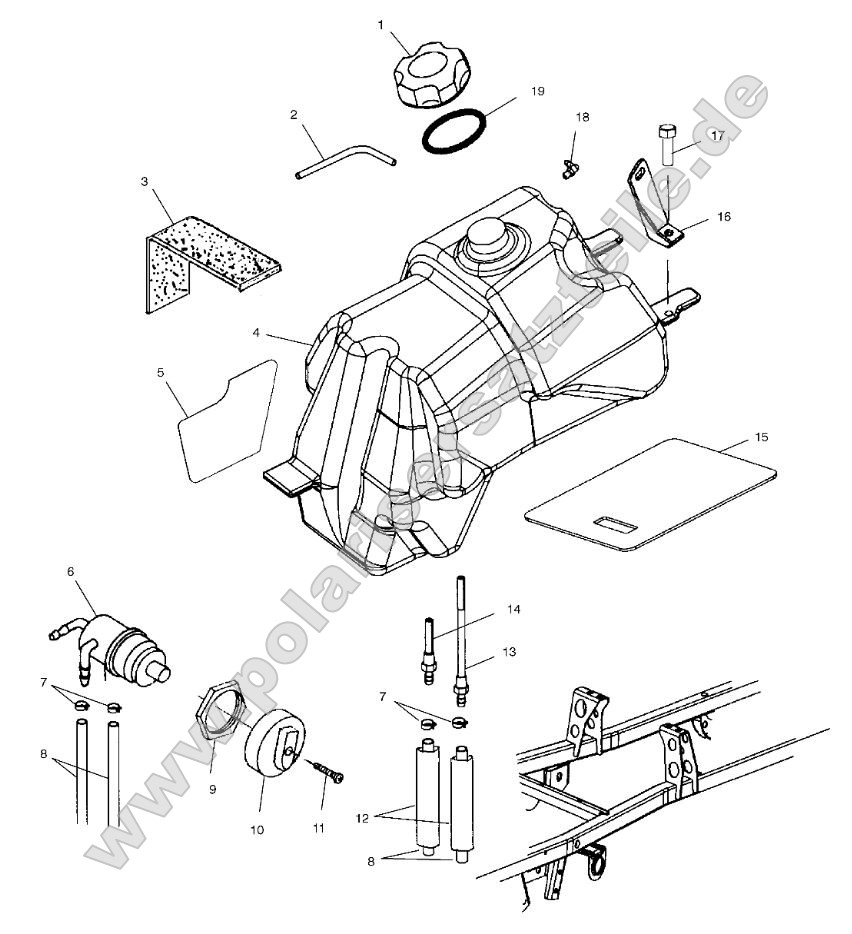 1
19
2
18
17
3
16
4
5
15
6
14
13
7
7
8
9
10
11
12
8
www.polaris-ersatzteile.de