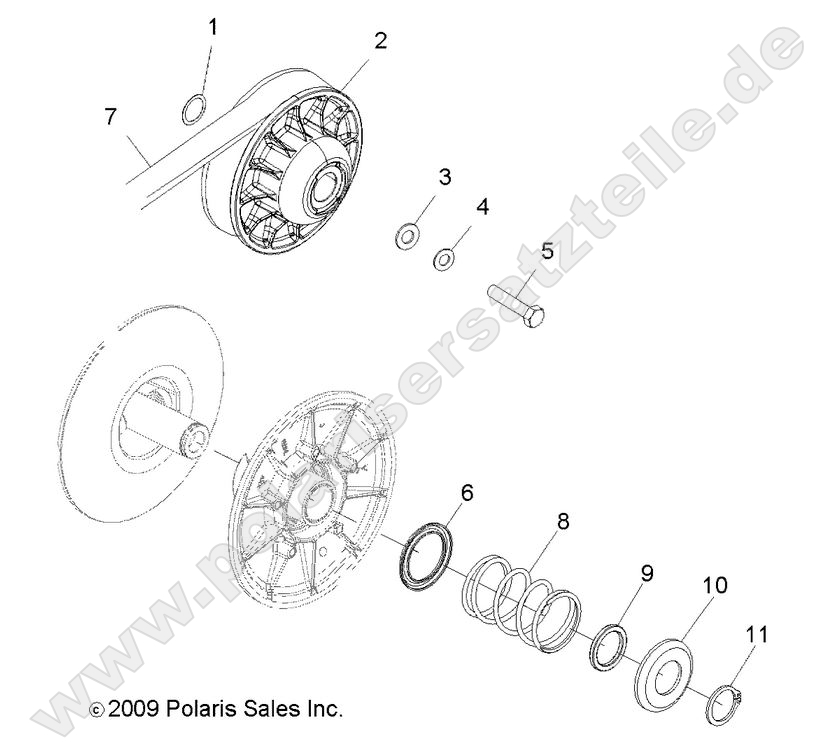 1
2
7
3
4
5
6
8
9
10
11
www.polarisersatzteile.de
© 2009 Polaris Sales Inc.