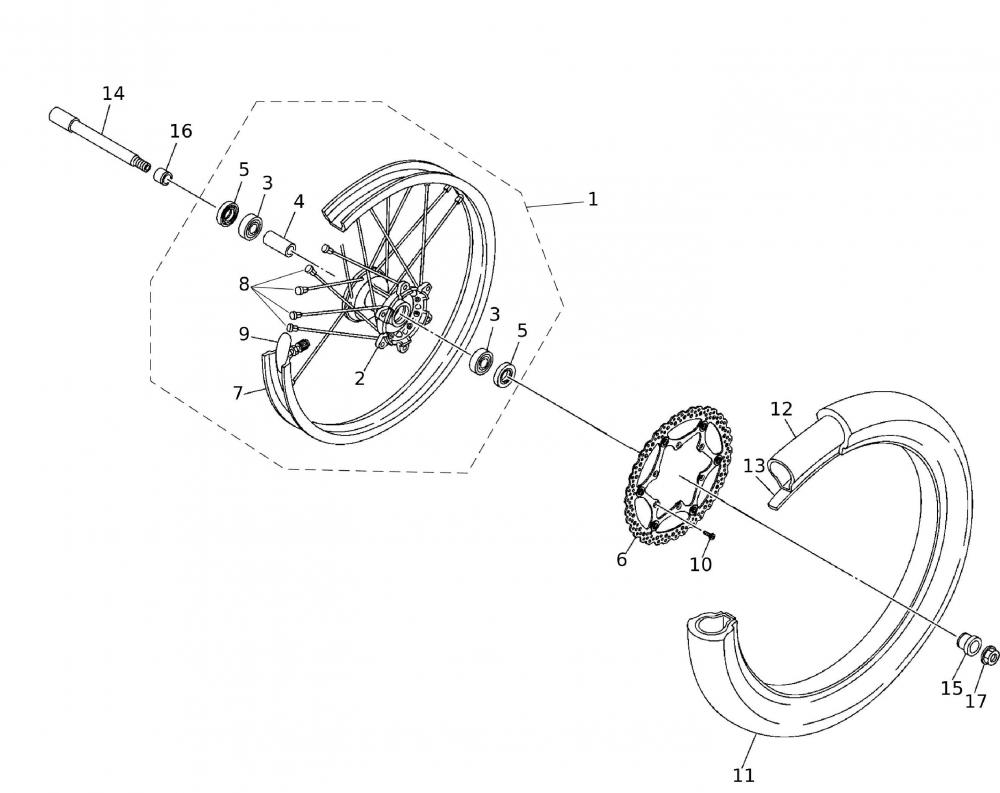 14
16
5
3
4
1
8
9
7
2
3
5
12
13
6
10
15
17
11