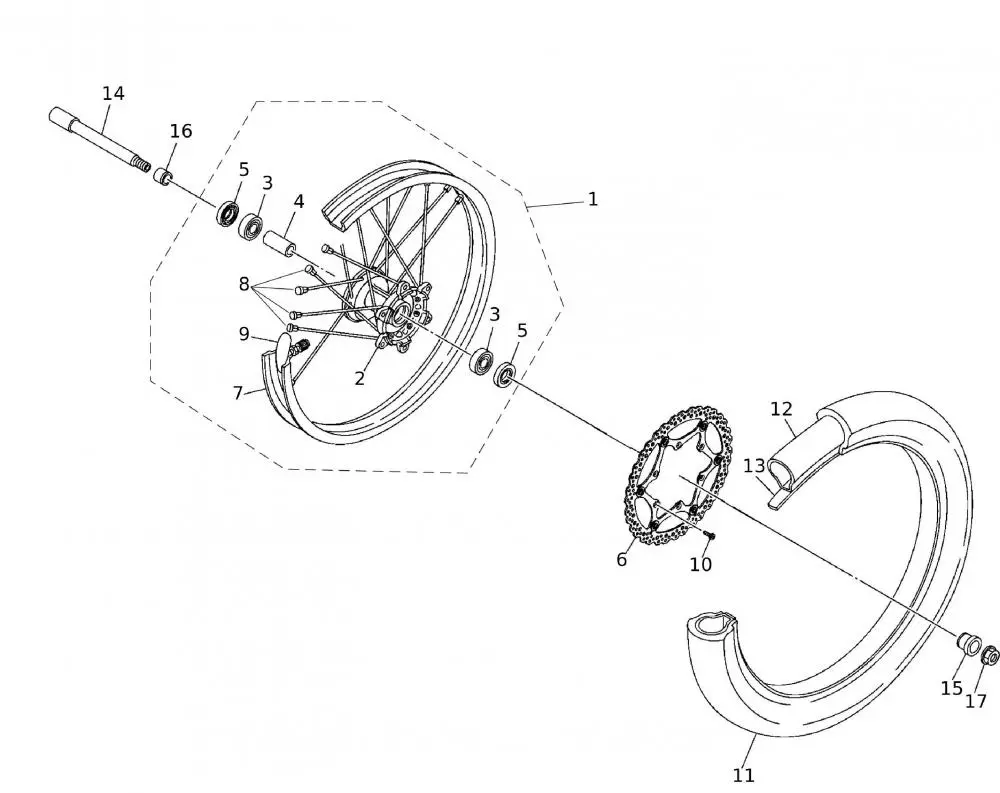 14
16
5
3
4
1
8
9
7
2
3
5
12
13
6
10
15
17
11