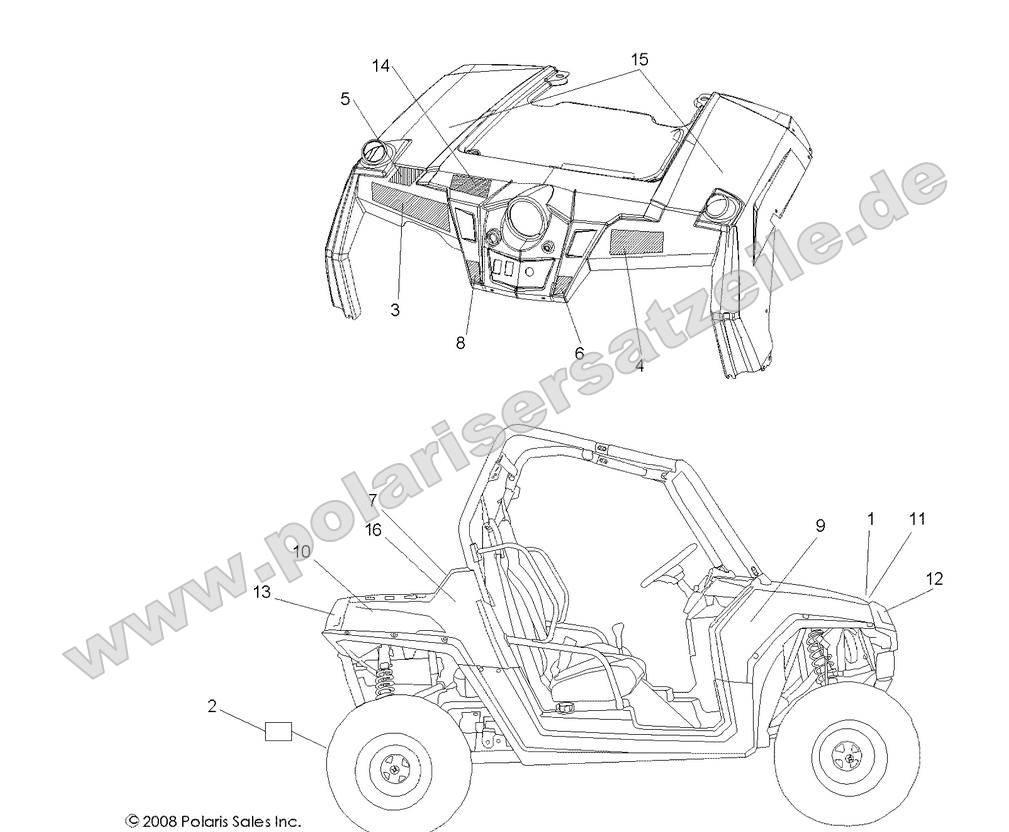 14
15
5
3
8
6
4
www.polarisersatzteile.de
7
16
10
13
9
1
11
12
2
© 2008 Polaris Sales Inc.