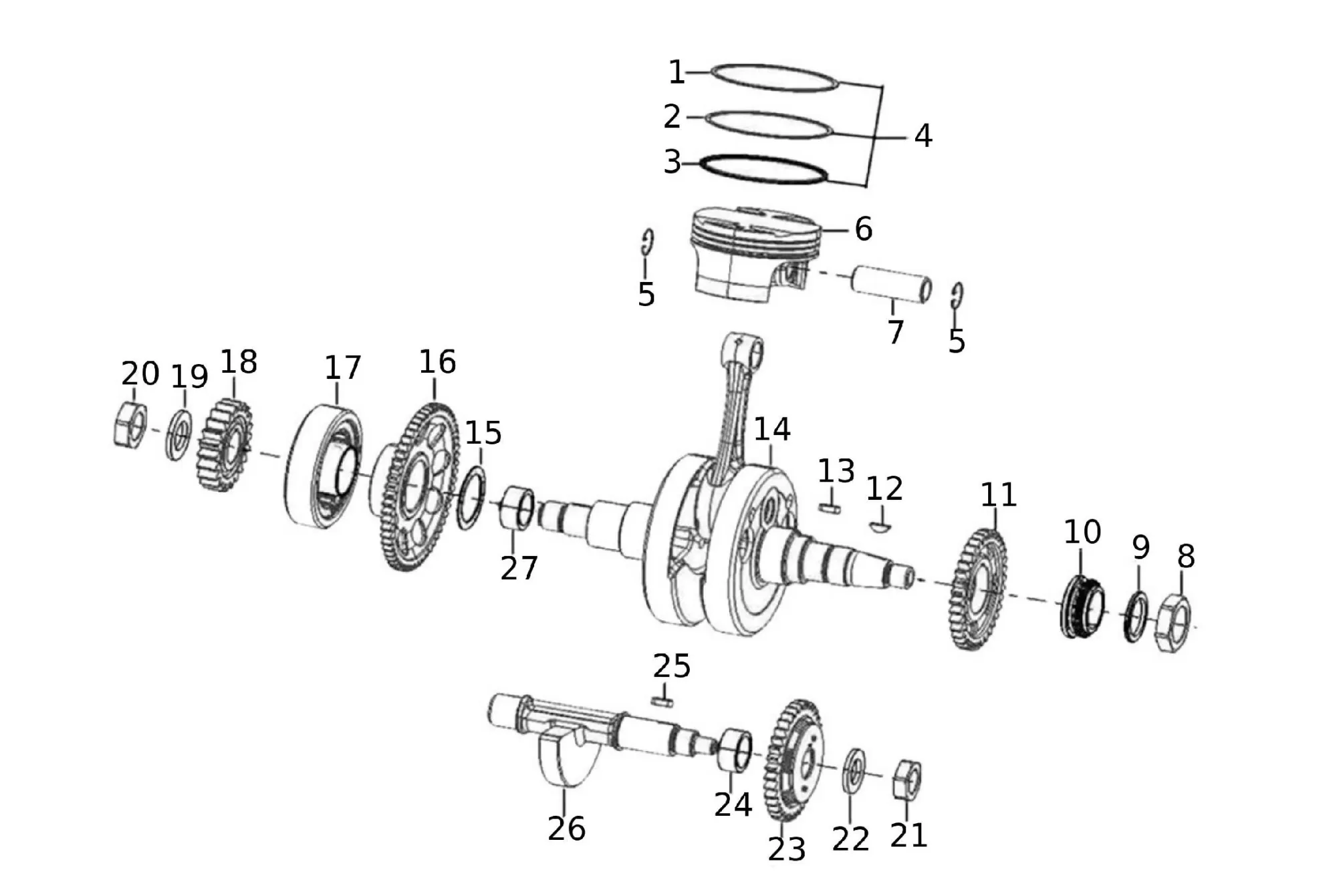 1
2
3
4
6
5
7
5
20
19
18
17
16
15
14
13
12
11
10
9
8
27
25
26
24
23
22
21