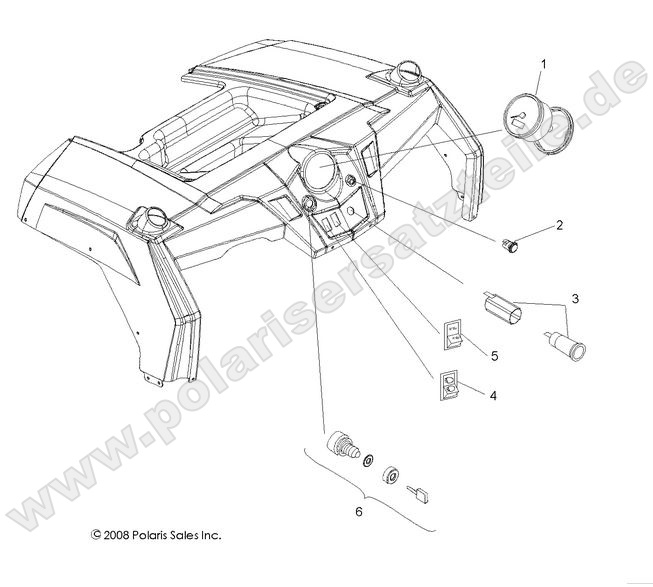 1
2
3
5
4
6
www.polarisersatzteile.de
© 2008 Polaris Sales Inc.