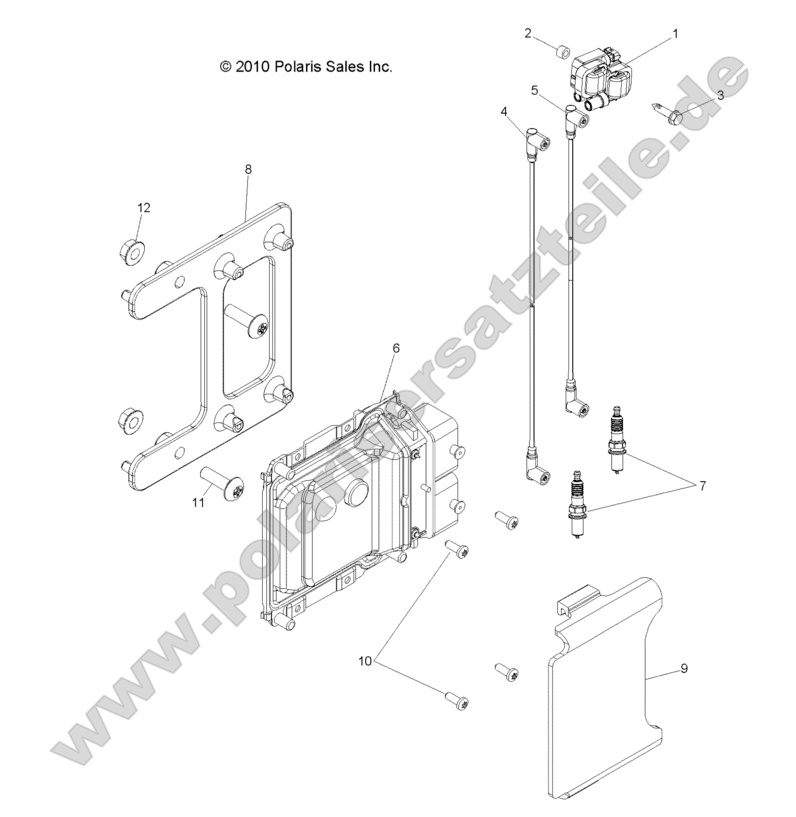 © 2010 Polaris Sales Inc.

2
1
5
3
4
8
12
6
7
11
10
9

www.polaris-ersatzteile.de