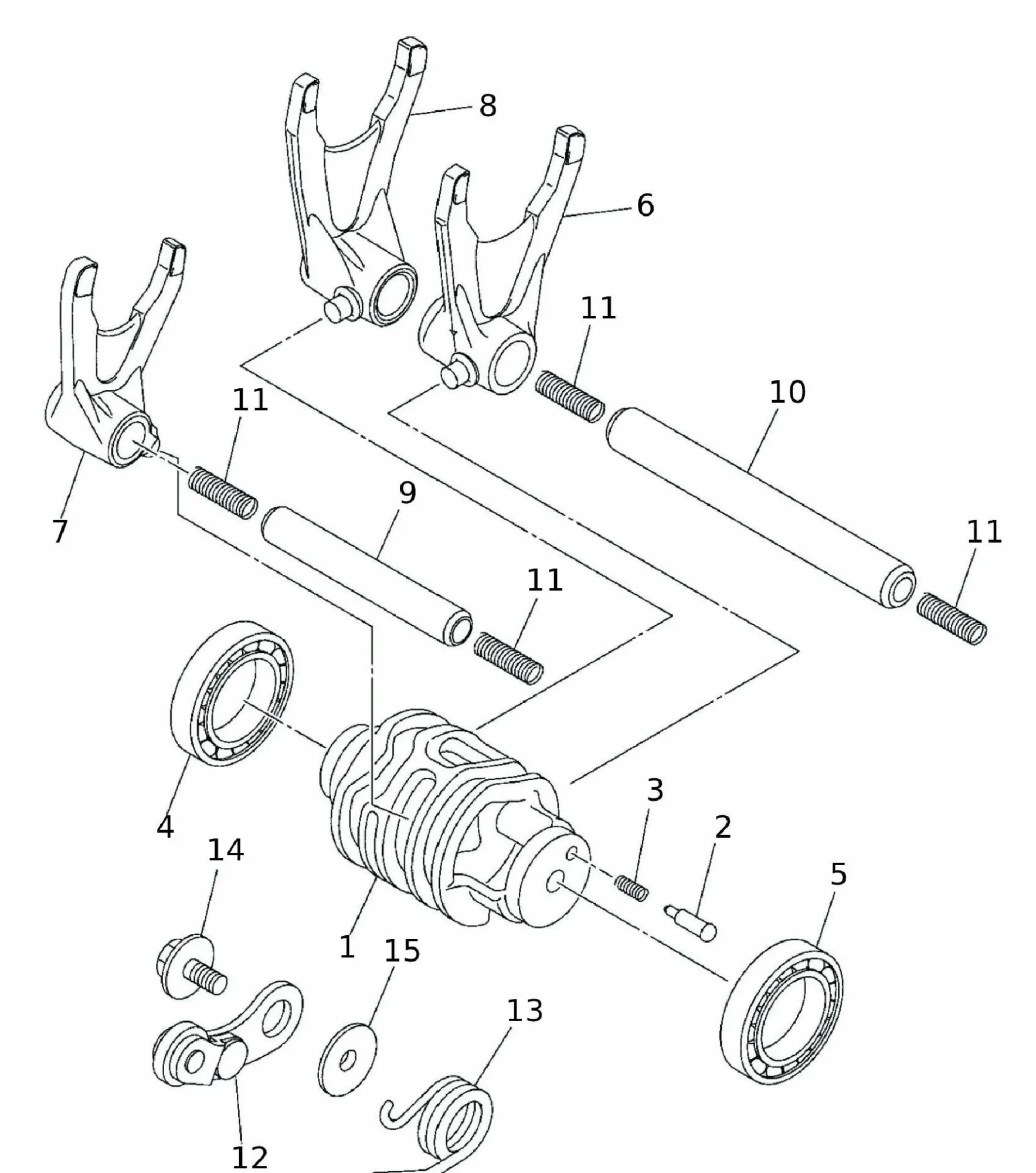 8
6
11
11
10
7
9
11
11
3
2
4
14
5
1
15
13
12