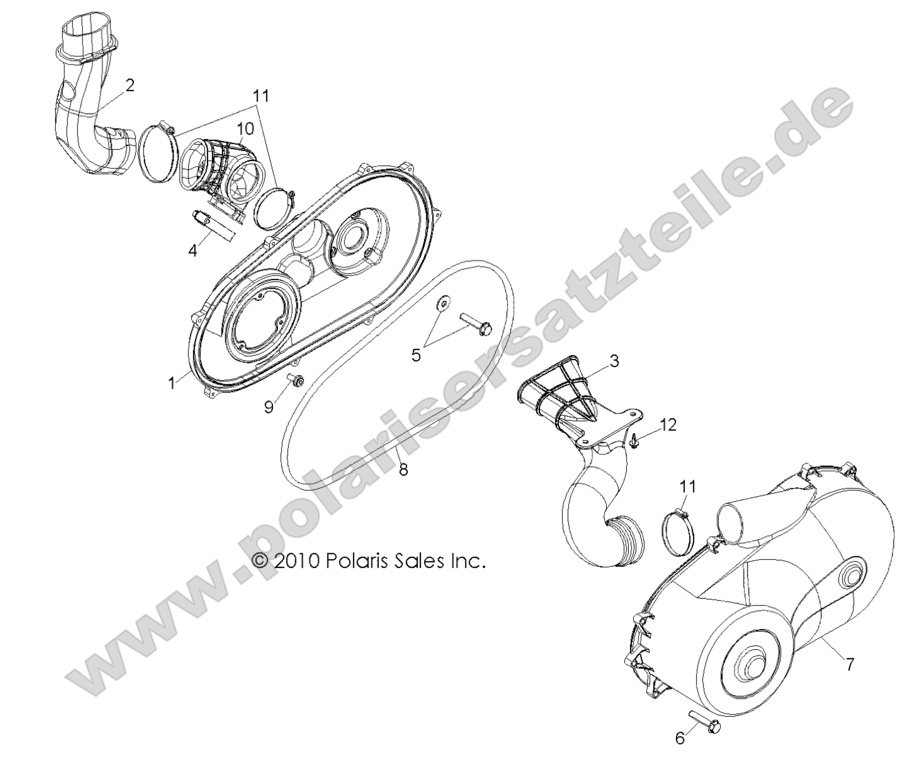 2
11
10
4
1
5
3
9
12
8
11
© 2010 Polaris Sales Inc.
7
6
www.polarisersatzteile.de