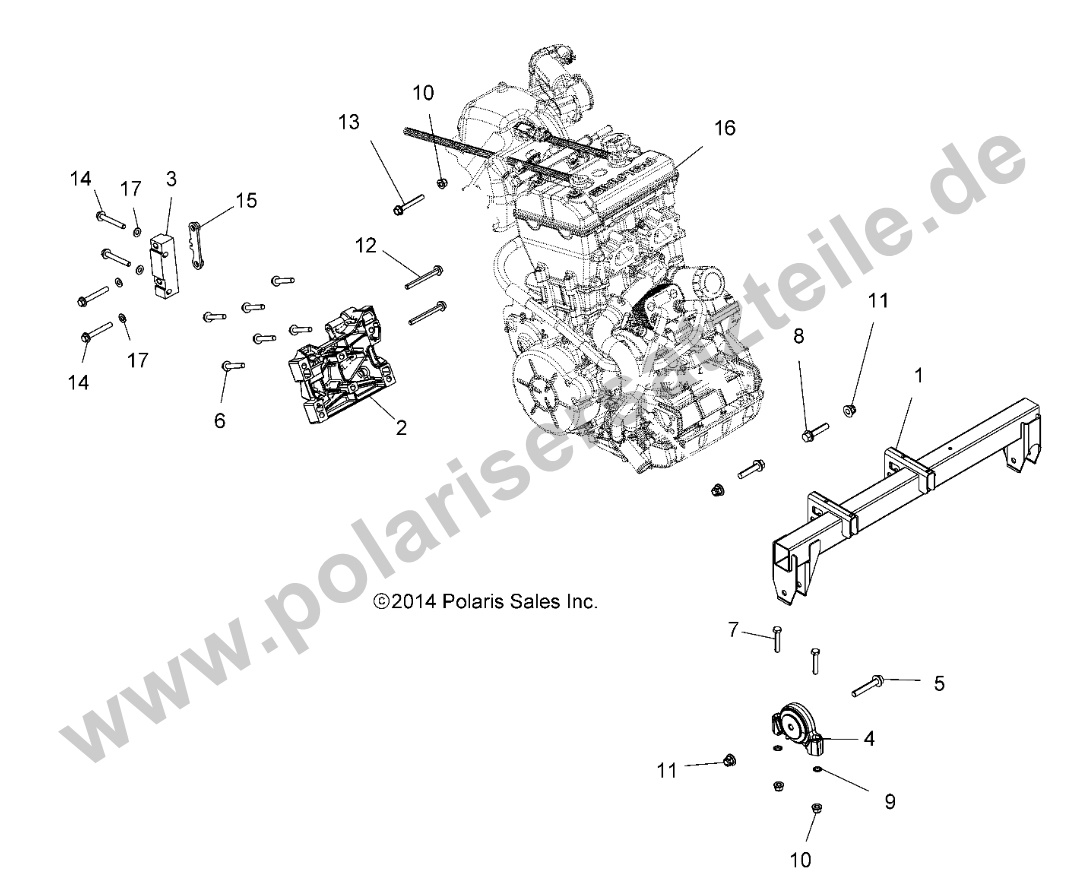 10
13
16
14
17
3
15
12
11
8
1
14
17
6
2
www.polarisersatzteile.de
©2014 Polaris Sales Inc.
7
5
4
11
9
10