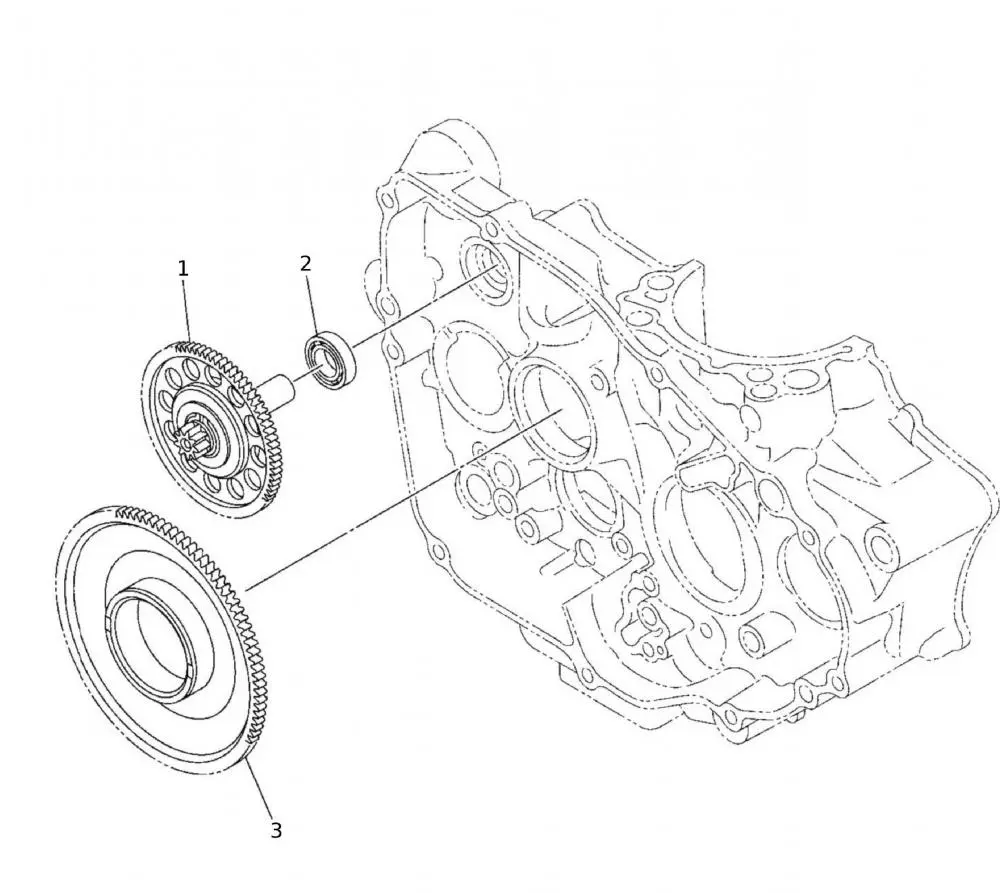 1
2
3