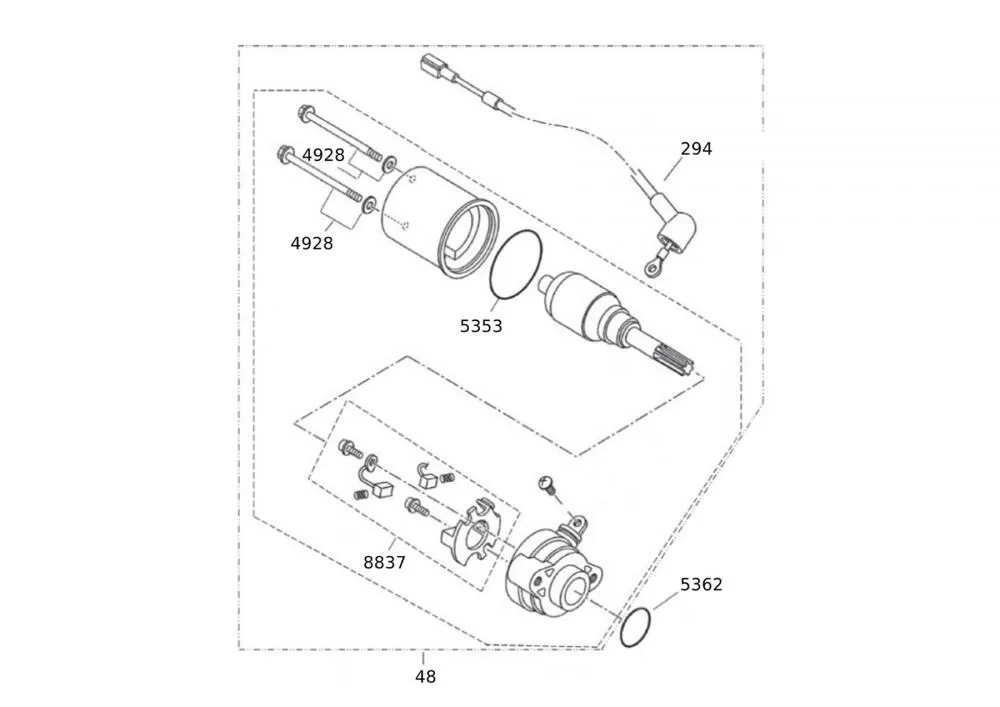 294

4928

4928

5353

8837

5362

48