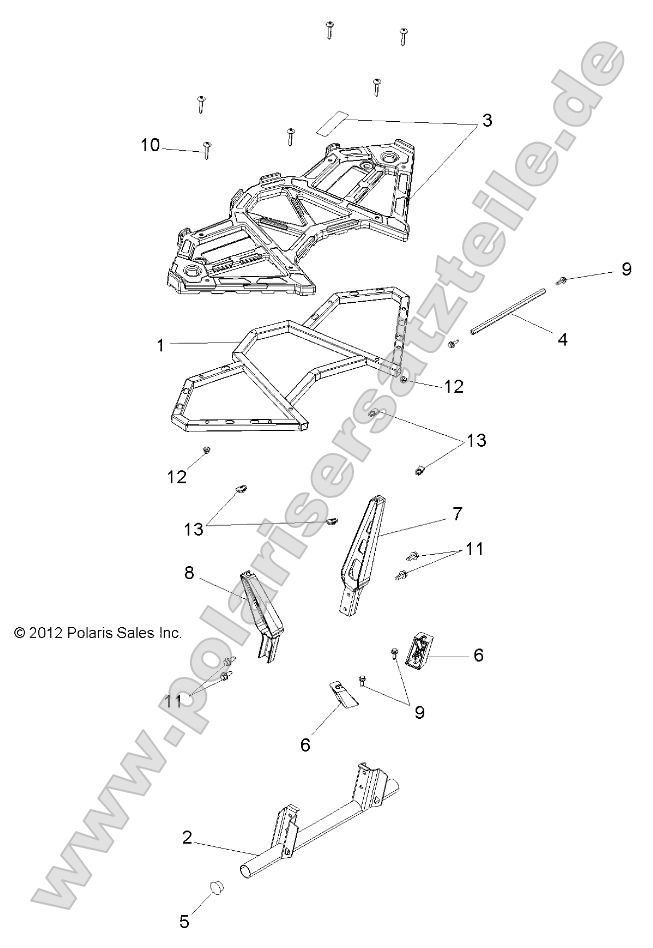 3
10
9
4
1
12
13
12
13
7
11
8
© 2012 Polaris Sales Inc.
6
11
9
6
2
5
www.polarisersatzteile.de