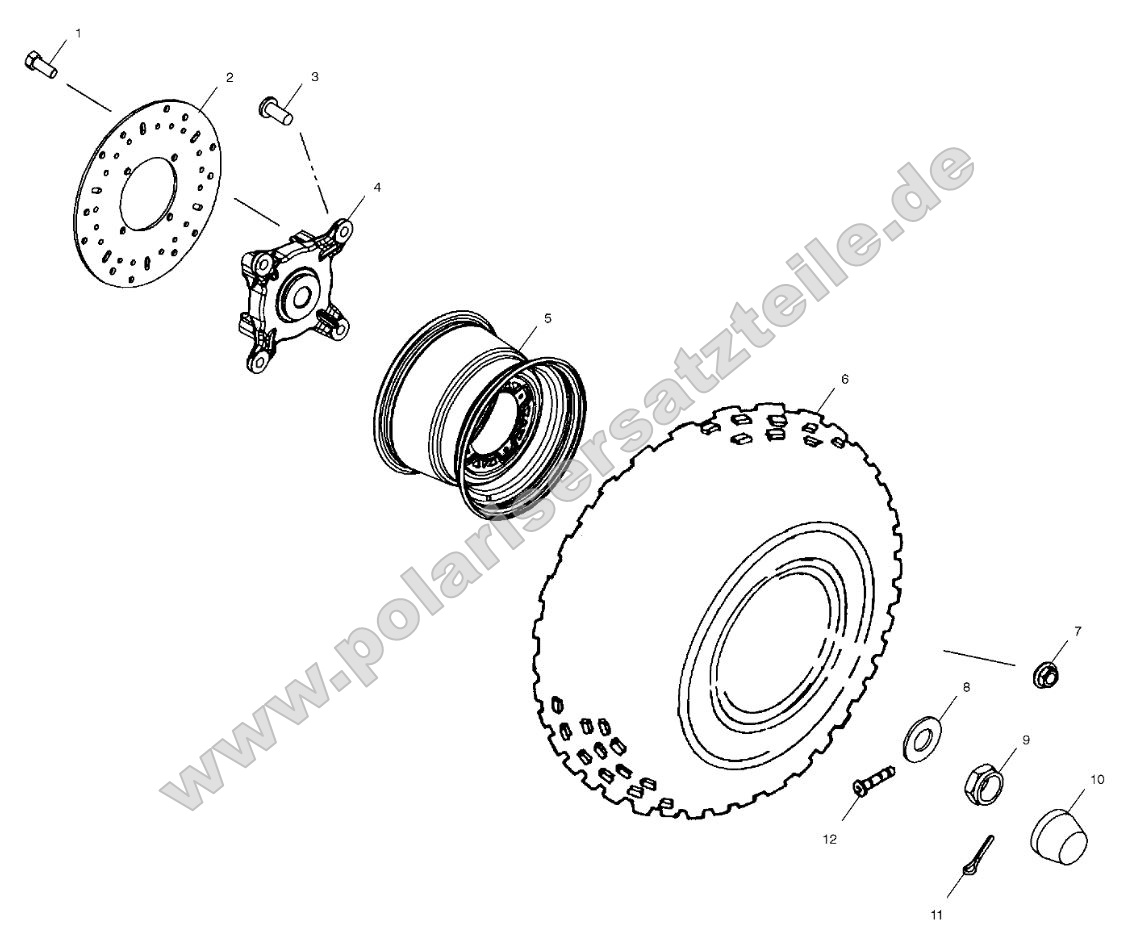 1
2
3
4
5
6
7
8
9
10
11
12

www.polarisersatzteile.de