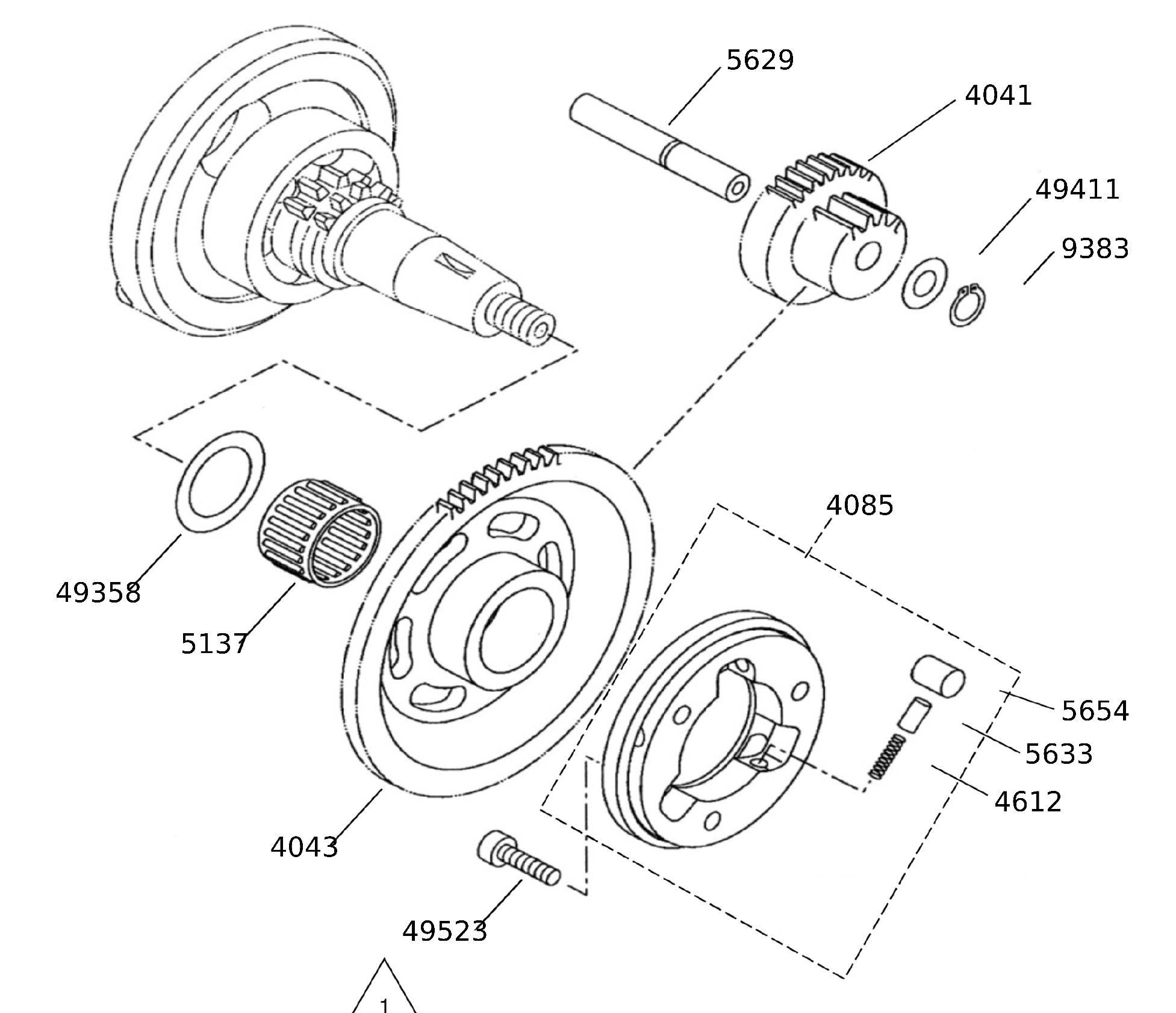 5629
4041
49411
9383
4085
49358
5137
5654
5633
4612
4043
49523
1