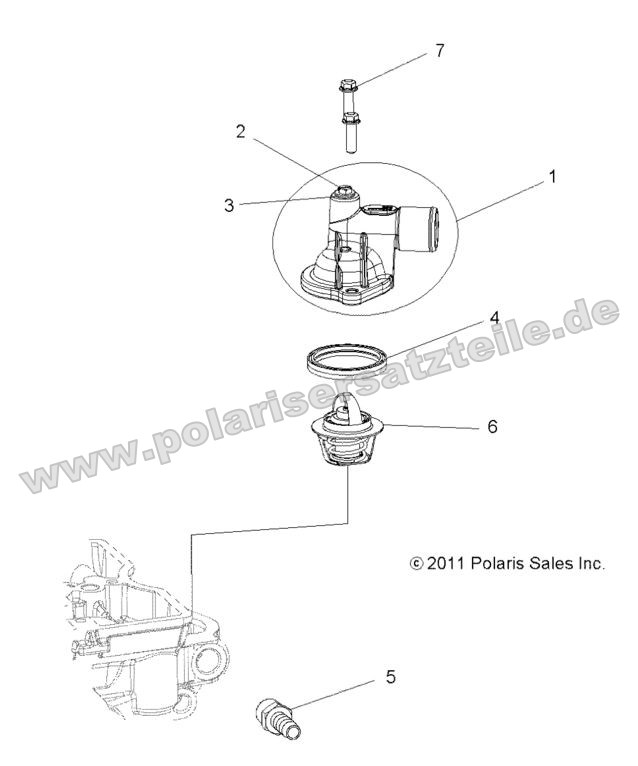 7
2
1
3
4
www.polarisersatzteile.de
6
© 2011 Polaris Sales Inc.
5