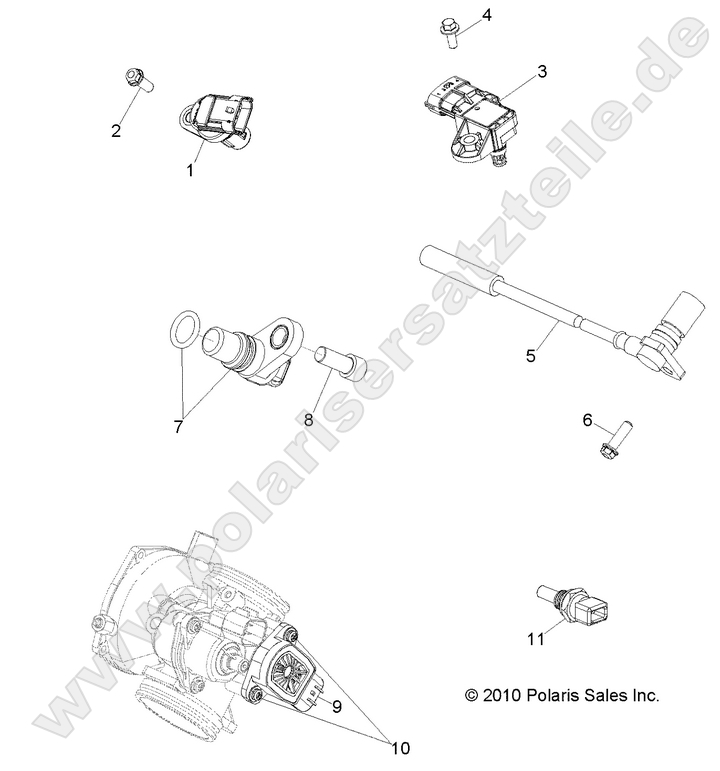 4
3
2
1
5
7
8
6
11
9
10
© 2010 Polaris Sales Inc.
www.polarisersatzteile.de