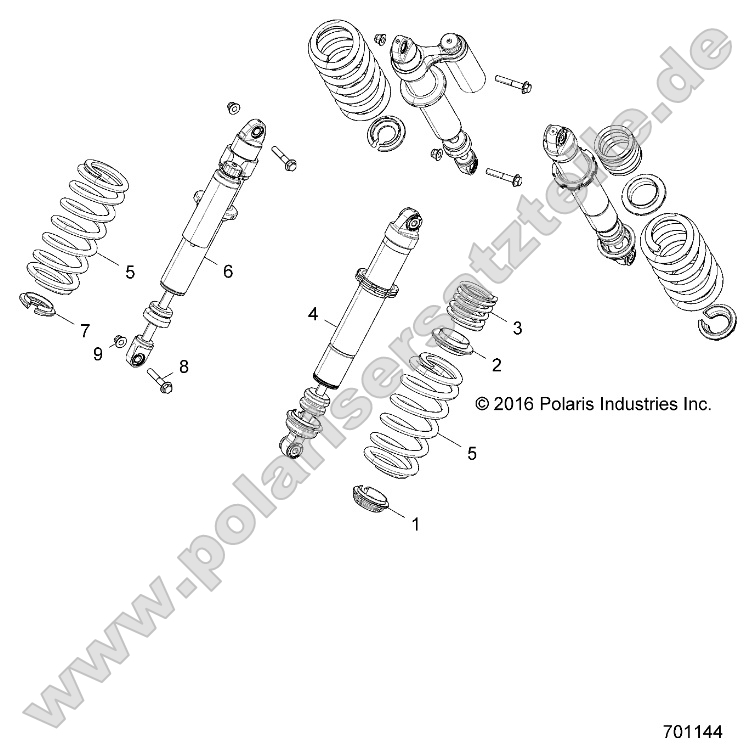 www.polarisersatzteile.de

5

6

7

9

8

4

3

2

© 2016 Polaris Industries Inc.

5

1

701144