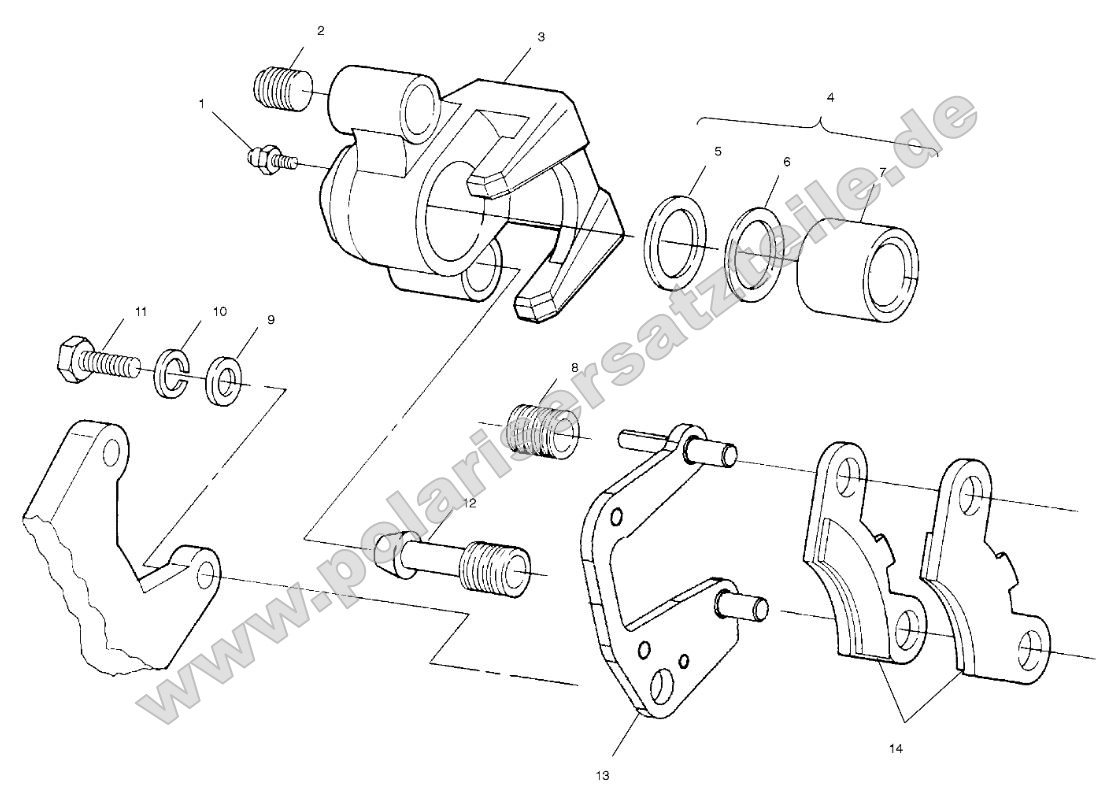 2
3
1
4
5
6
7
11
10
9
8
12
13
14
www.polarisersatzteile.de