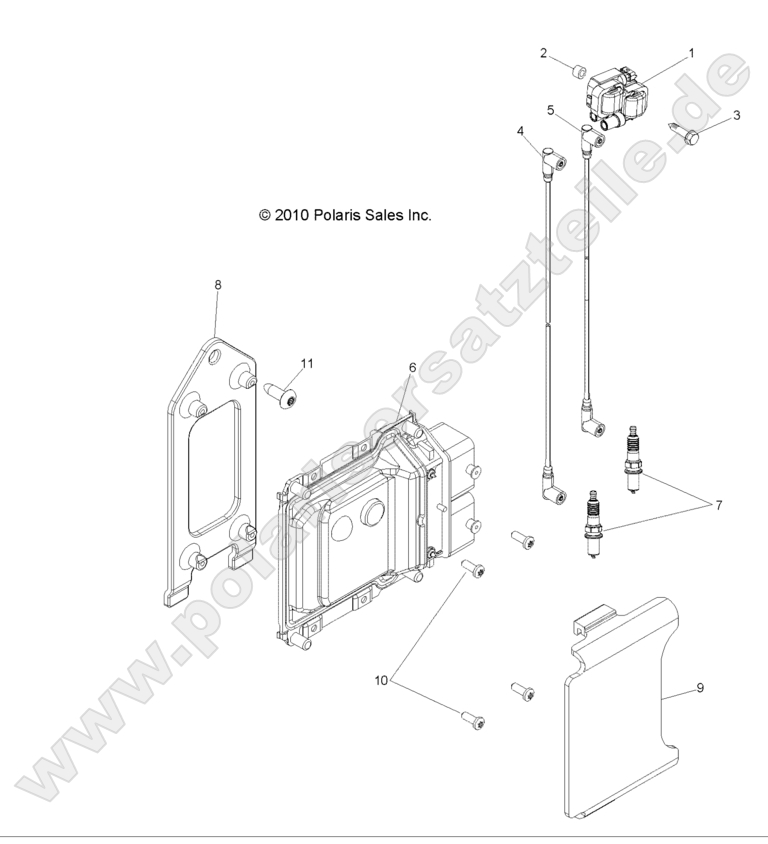 2
1
5
3
4
© 2010 Polaris Sales Inc.
8
11
6
7
10
9
www.polarisersatzteile.de