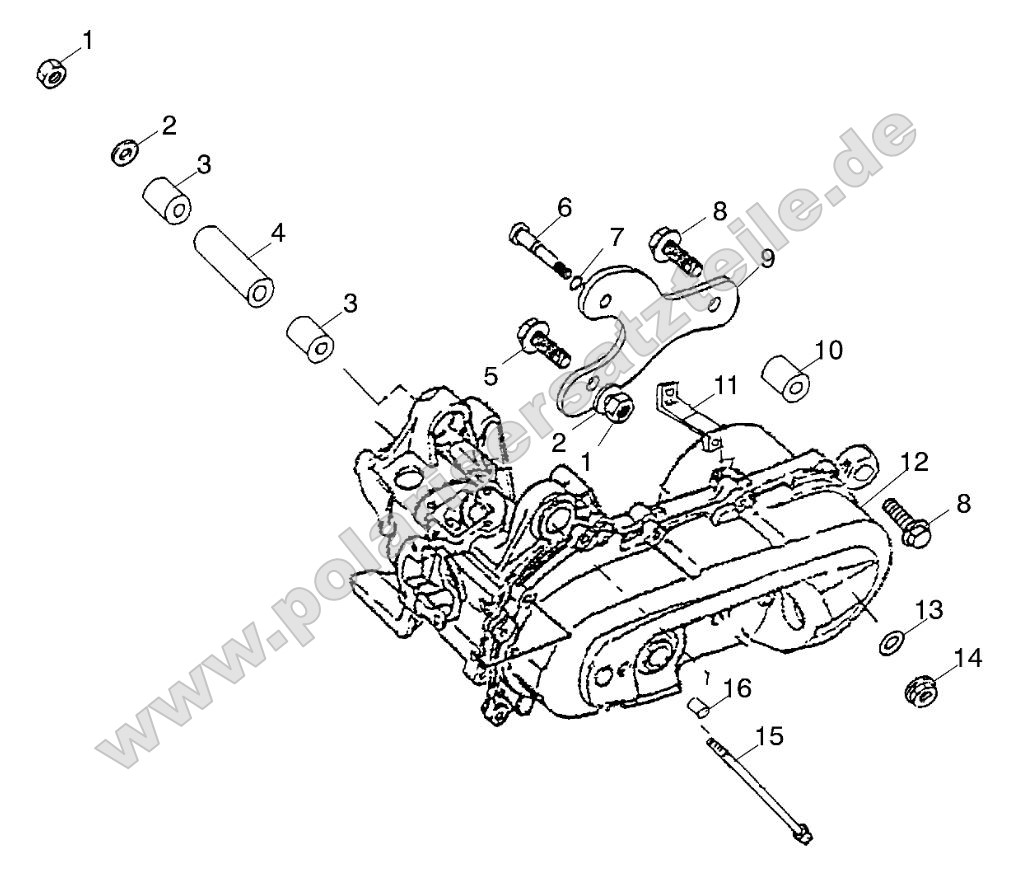 1
2
3
4
3
6
7
8
9
5
10
11
2
1
12
8
13
14
16
15
www.polarisersatzteile.de