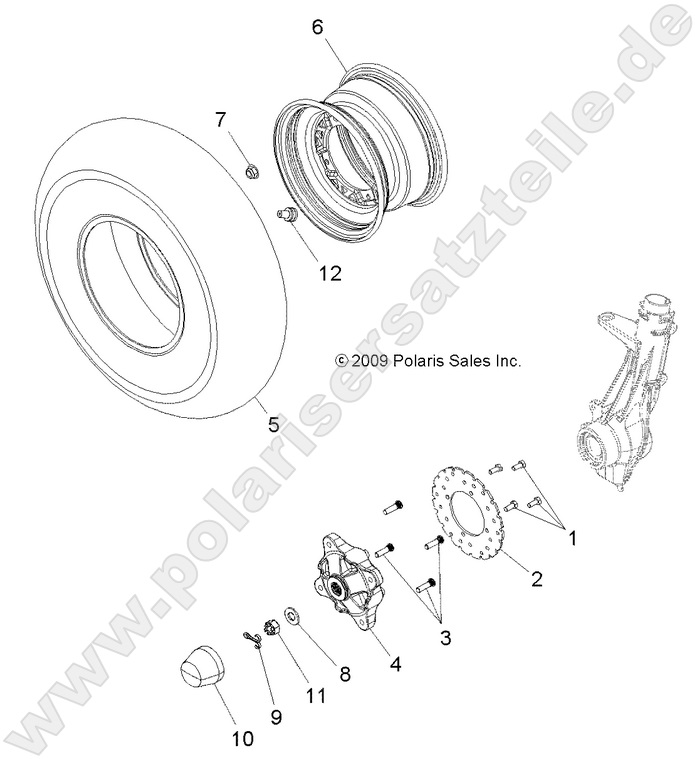 6

7

12

© 2009 Polaris Sales Inc.

5

1

2

3

4

8

11

9

10

www.polarisersatzteile.de