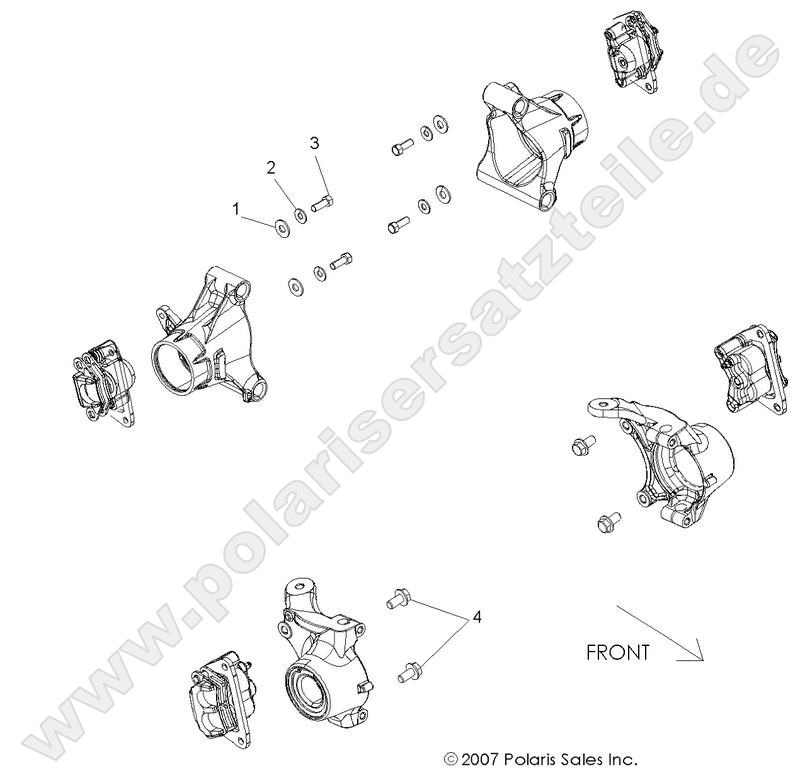 www.polarisersatzteile.de

3
2
1

4

FRONT

© 2007 Polaris Sales Inc.