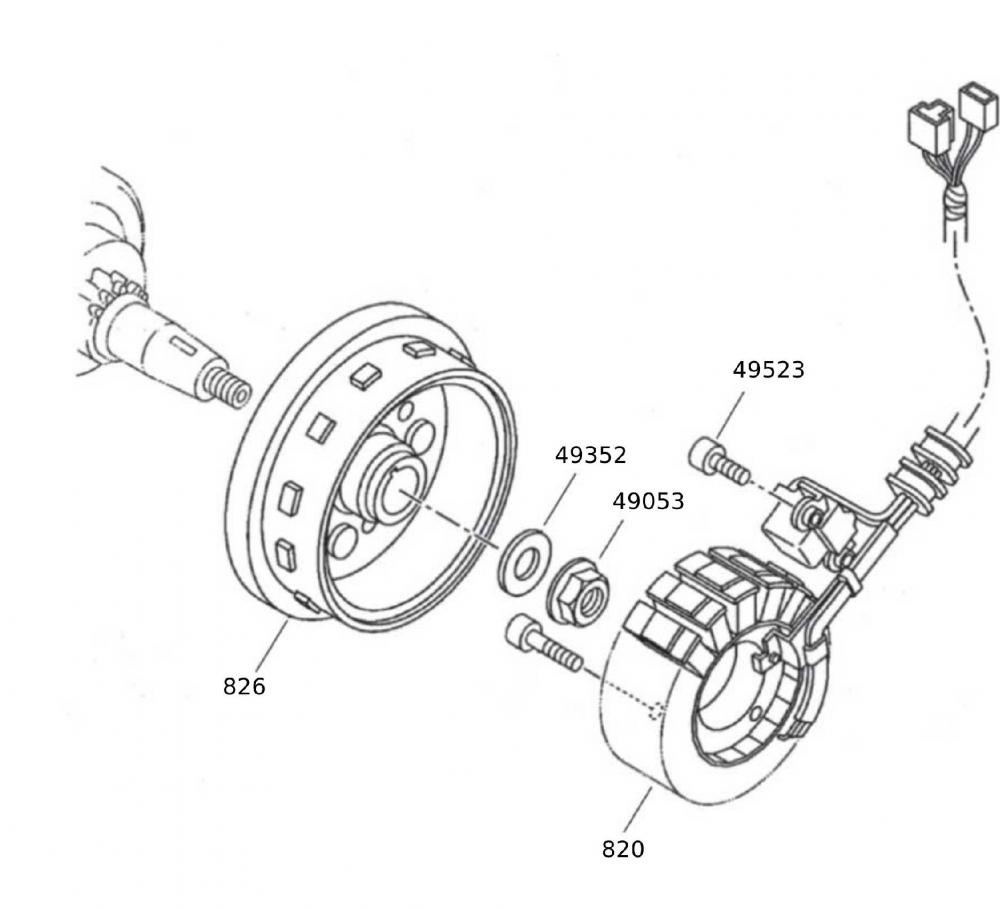 49523
49352
49053
826
820