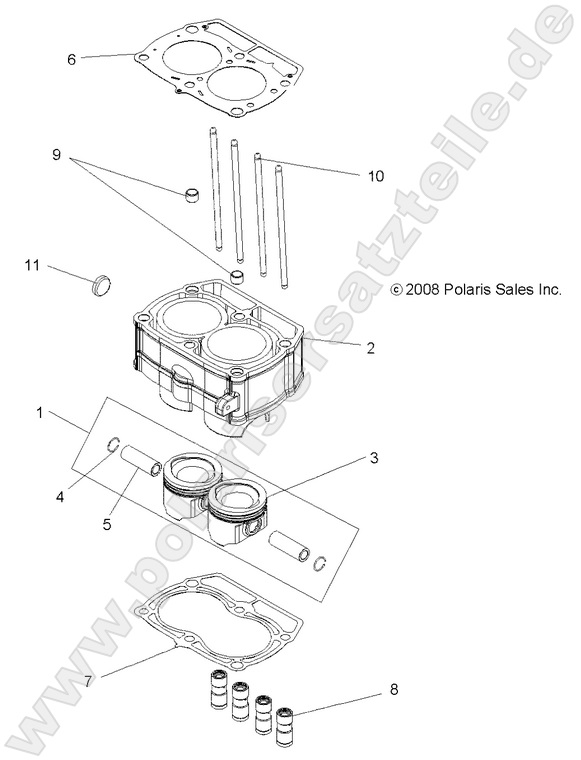 6

9

10

11

© 2008 Polaris Sales Inc.

2

1

3

4

5

7

8

www.polarisersatzteile.de