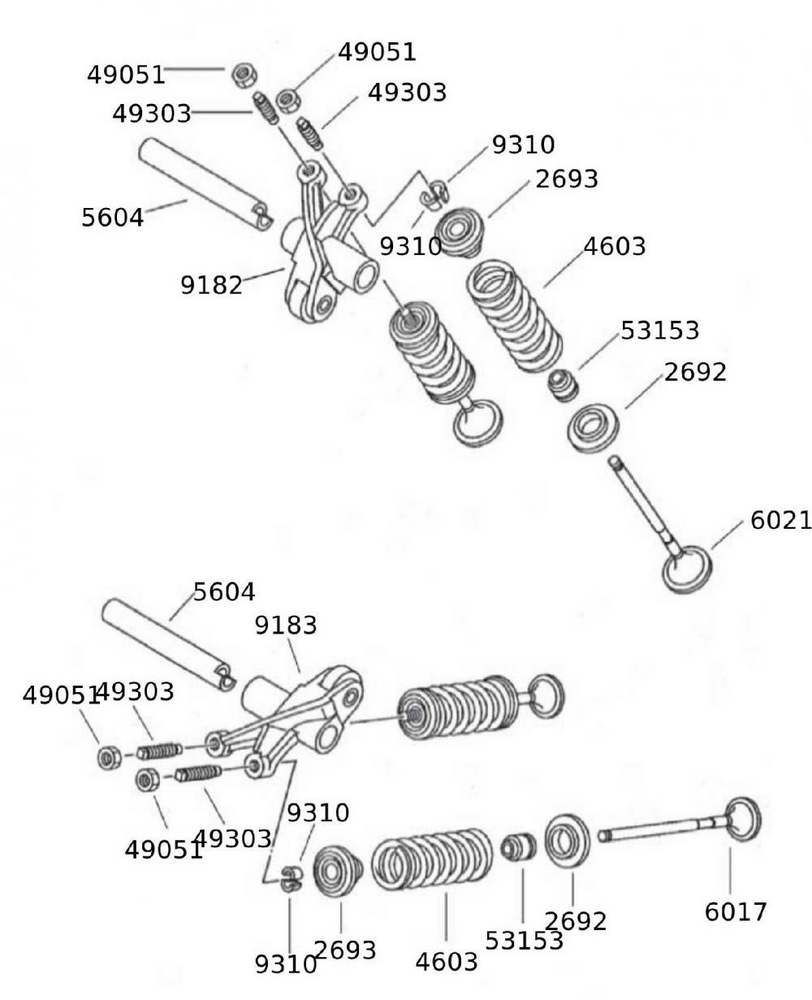 49051
49051
49303
49303
9310
2693
5604
9310
4603
9182
53153
2692
6021
5604
9183
49051
49303
49051
49303
9310
9310
2693
4603
53153
2692
6017