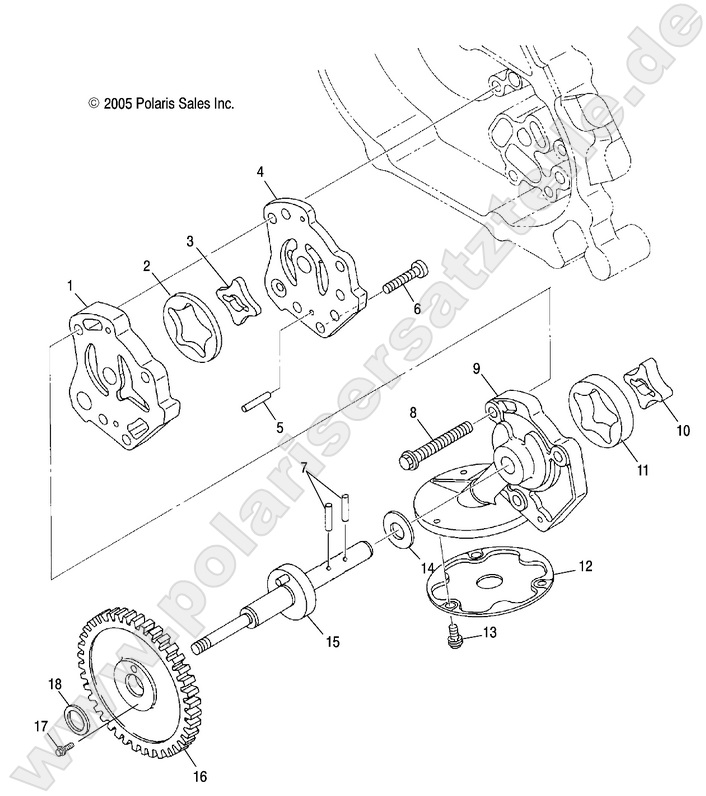 © 2005 Polaris Sales Inc.

www.polarisersatzteile.de

4
3
2
1
6
5
9
8
10
11
7
14
12
13
15
18
17
16