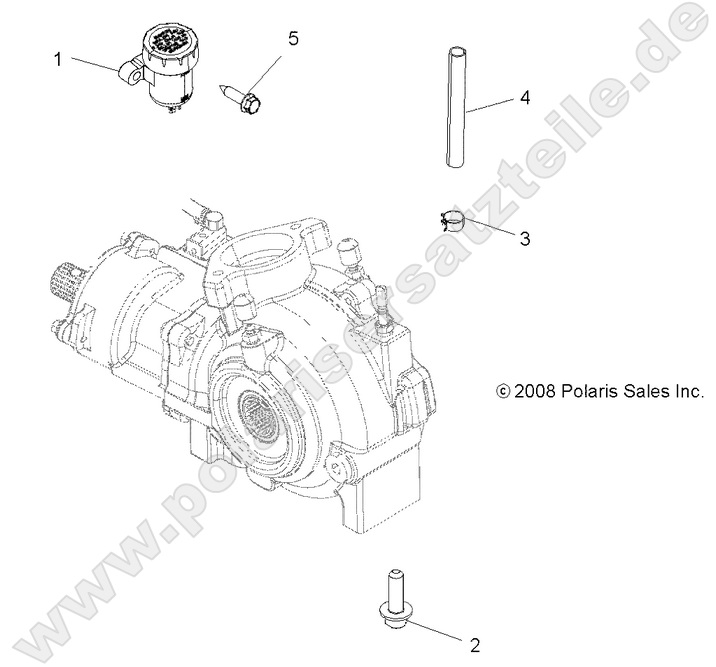 1
5
4
3
© 2008 Polaris Sales Inc.
2
www.polaris-ersatzteile.de