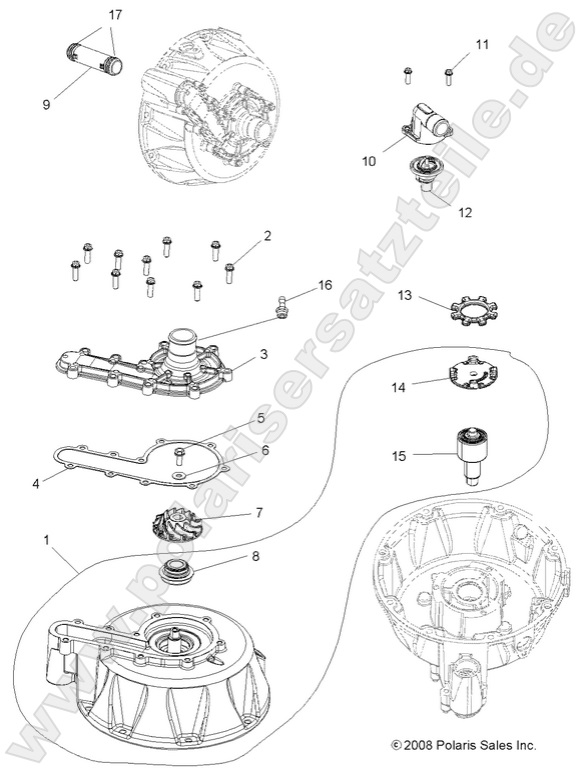 17
9
11
10
12
2
16
13
3
14
5
6
4
15
7
1
8
www.polarisersatzteile.de
© 2008 Polaris Sales Inc.