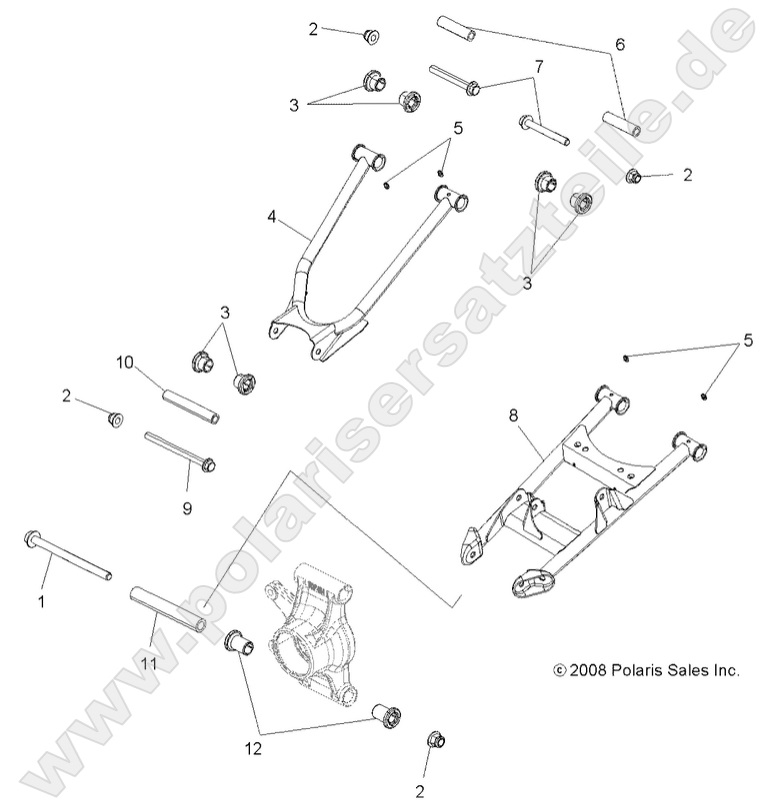 2
6
7
3
5
2
4
3
3
5
10
2
8
9
1
11
© 2008 Polaris Sales Inc.
12
2
www.polarisersatzteile.de