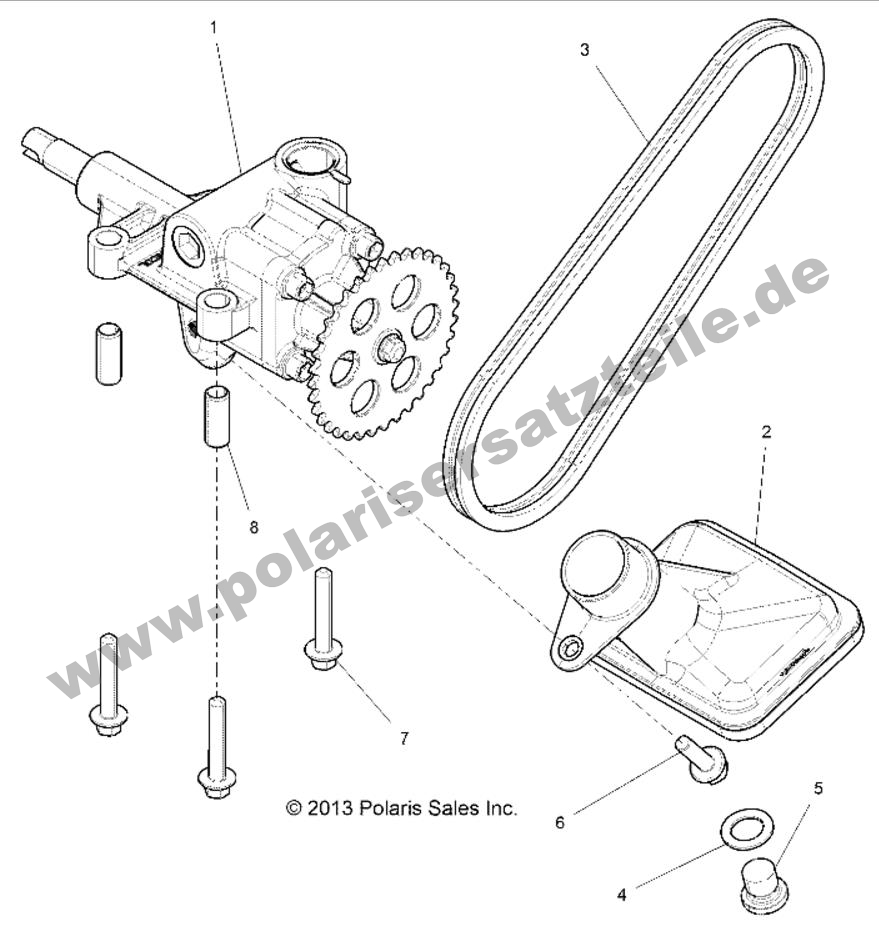 1

3

www.polarisersatzteile.de

2

8

7

© 2013 Polaris Sales Inc.

6

5

4