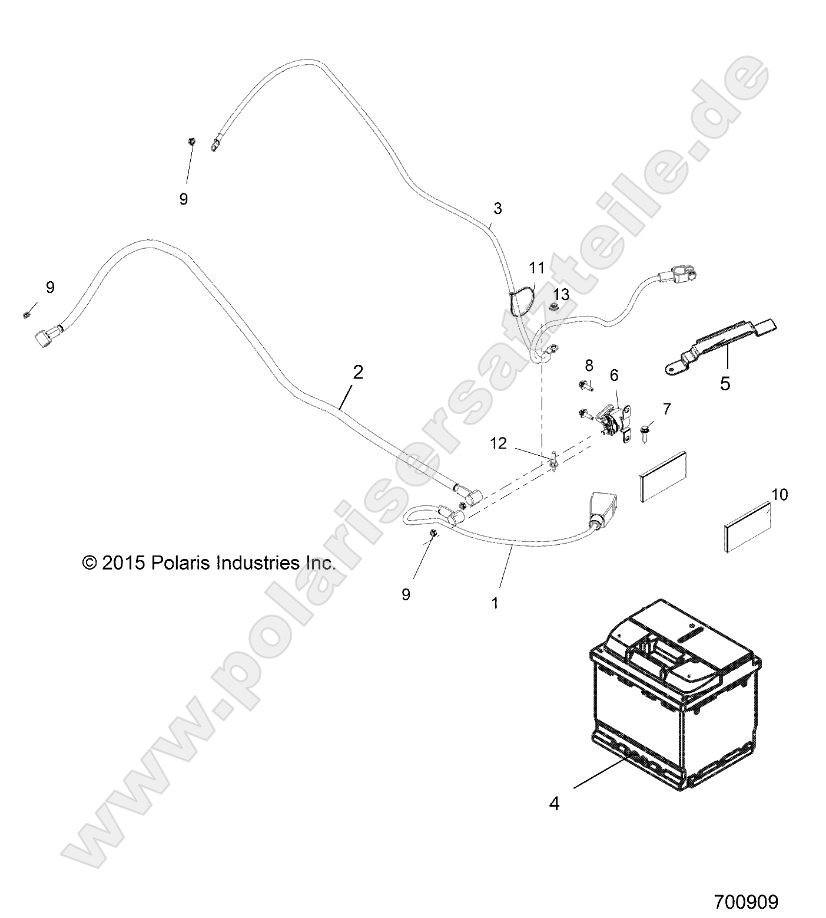 www.polarisersatzteile.de

9

3

9

11

13

2

8

6

5

7

12

10

© 2015 Polaris Industries Inc.

9

1

4

700909