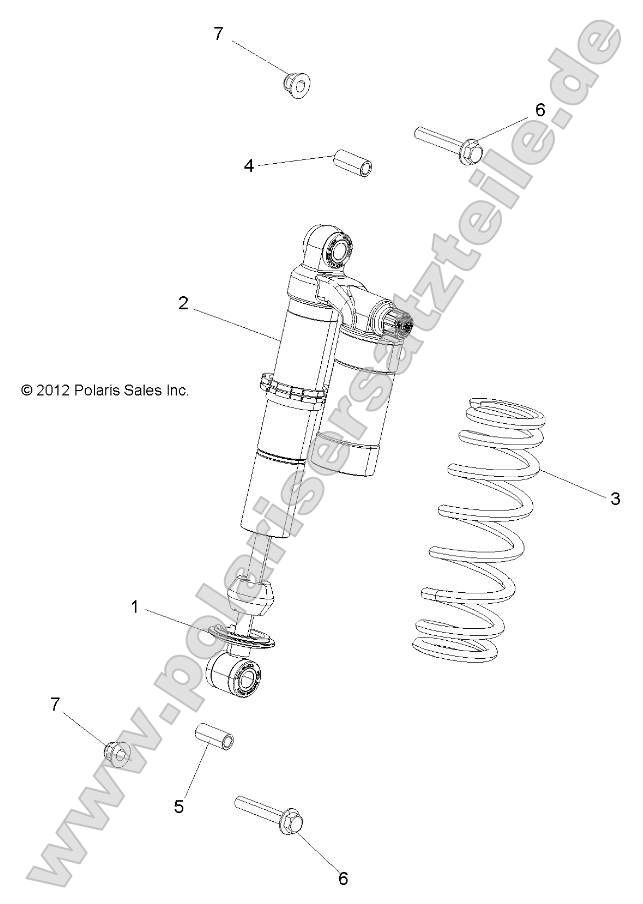 7

6

4

2

© 2012 Polaris Sales Inc.

3

1

7

5

6

www.polarisersatzteile.de