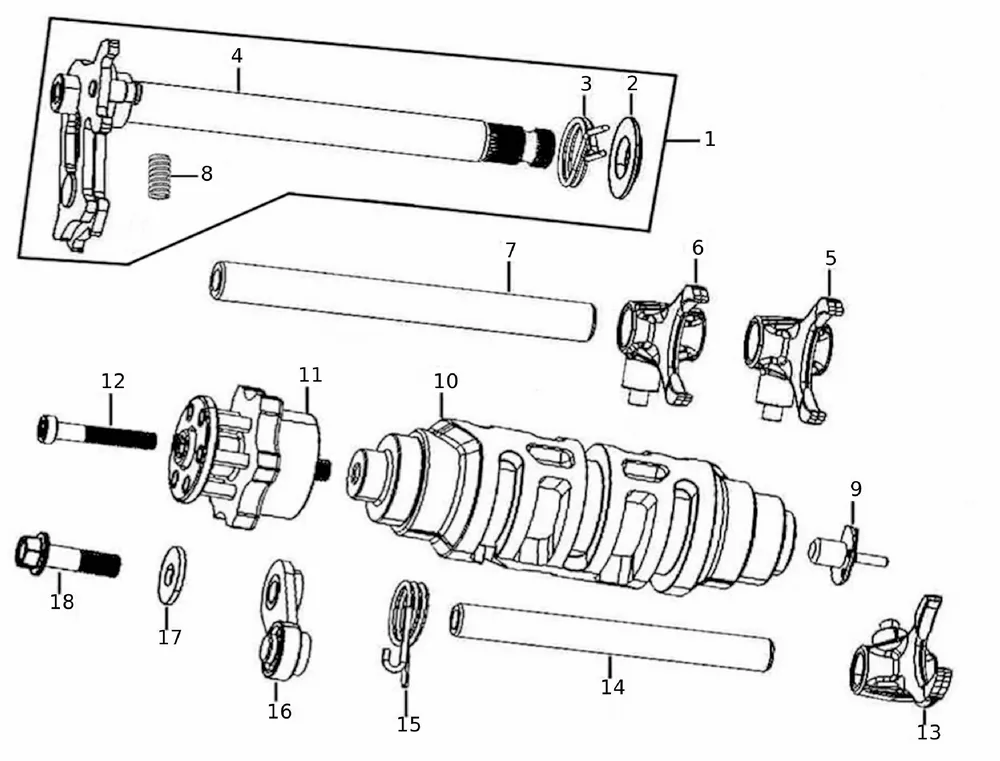 4
3
2
1
8
7
6
5
12
11
10
9
18
17
16
15
14
13