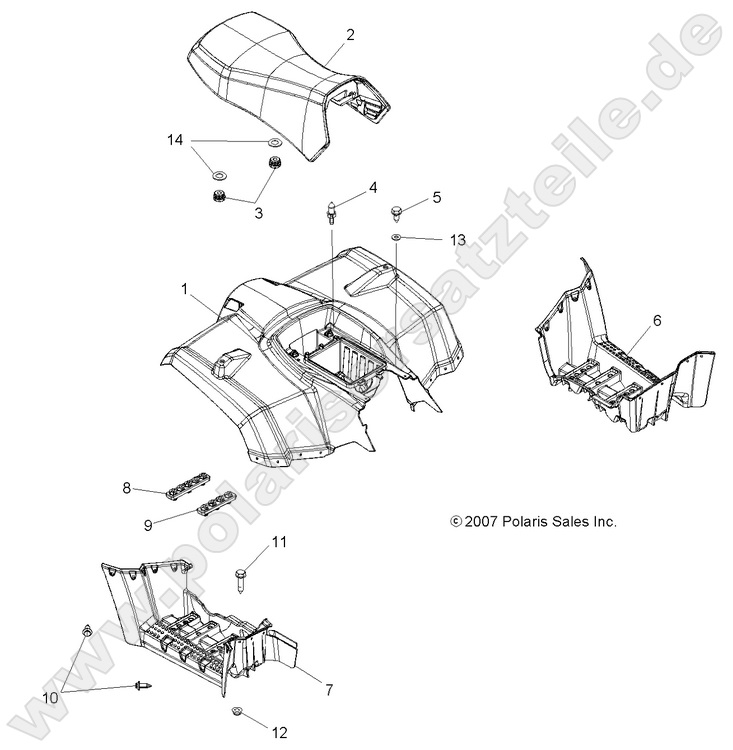 2

14

3

4

5

13

1

6

8

9

© 2007 Polaris Sales Inc.

11

10

7

12

www.polaris-ersatzteile.de