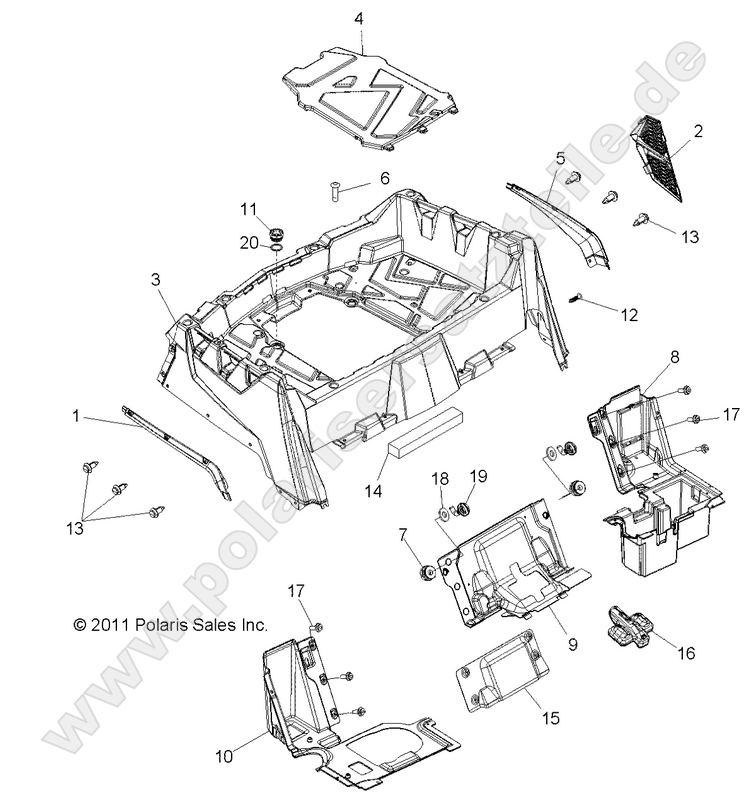 4
2
5
6
13
11
20
3
12
8
17
1
14
18
19
13
7
17
© 2011 Polaris Sales Inc.
9
16
15
10
www.polaris-ersatzteile.de