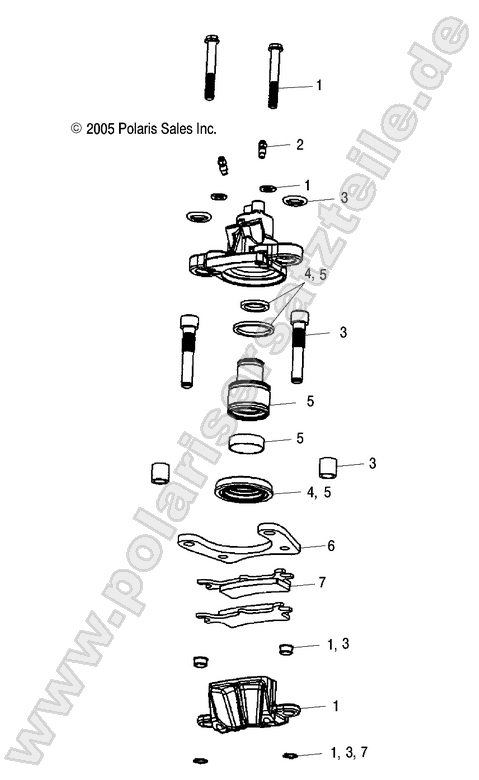 1

© 2005 Polaris Sales Inc.

2

1

3

4, 5

3

5

5

3

4, 5

6

7

1, 3

1

1, 3, 7

www.polaris-ersatzteile.de