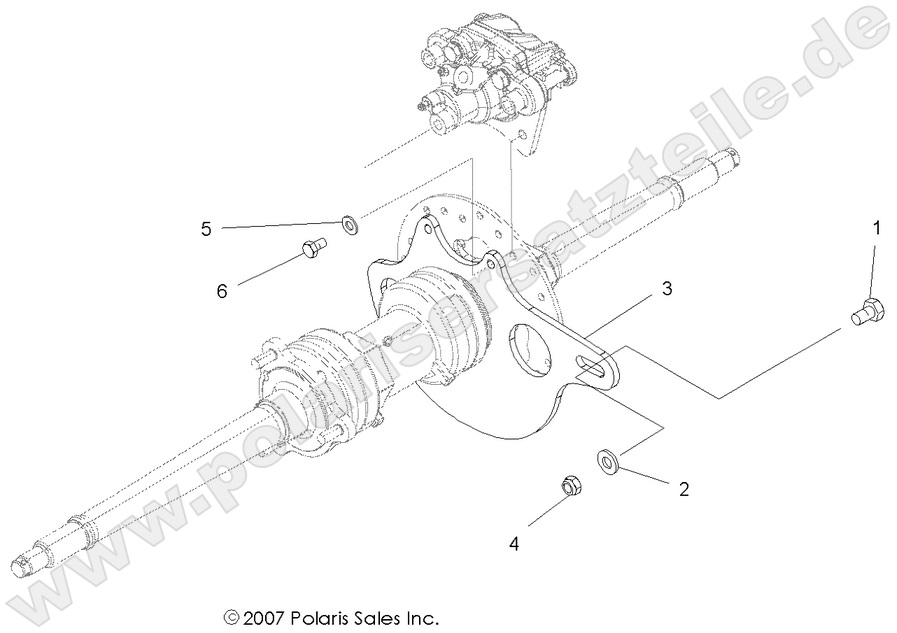 www.polarisersatzteile.de

5

6

1

3

2

4

© 2007 Polaris Sales Inc.