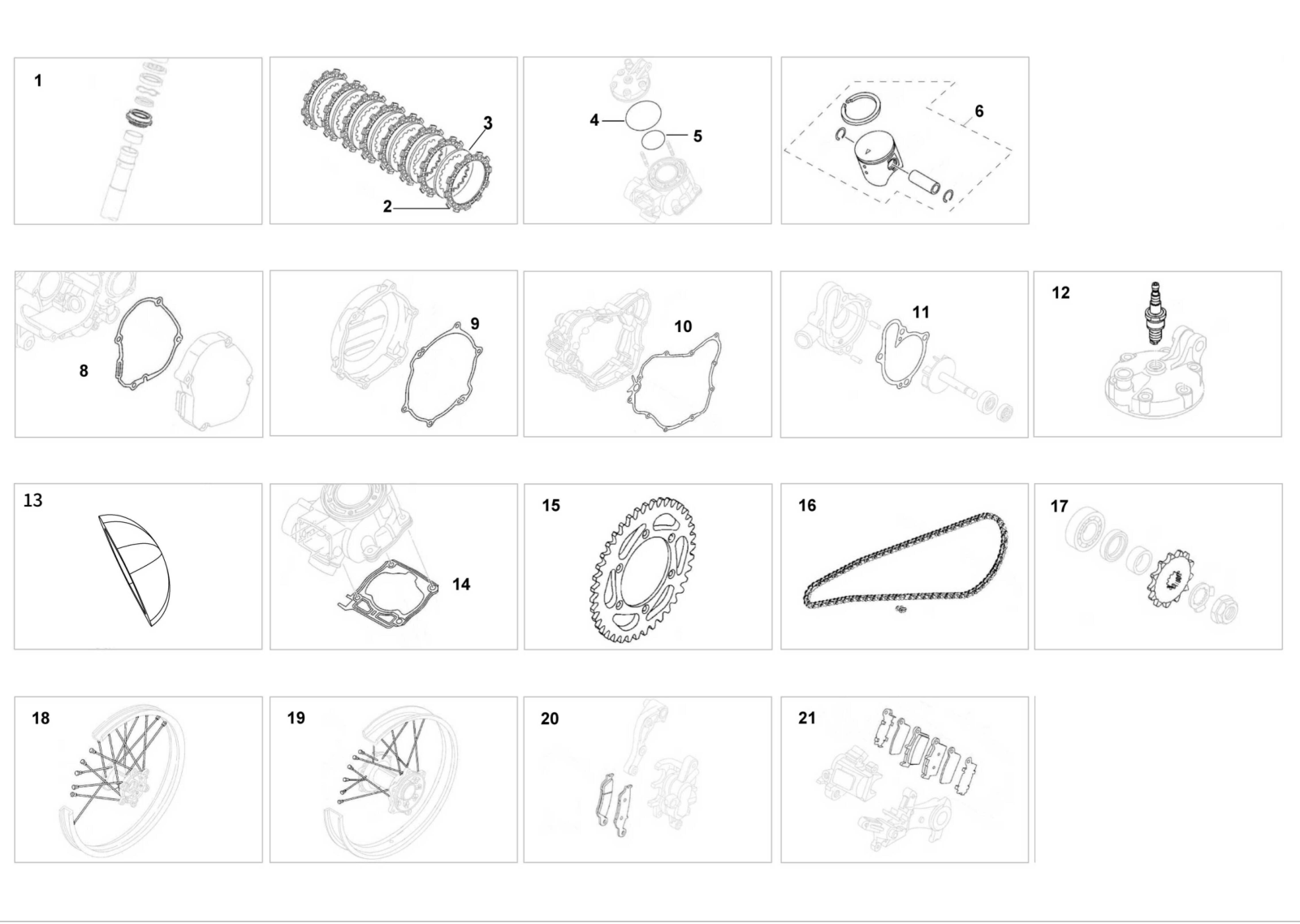 1

3
2

4
5

6

8

9

10

11

12

13

14

15

16

17

18

19

20

21