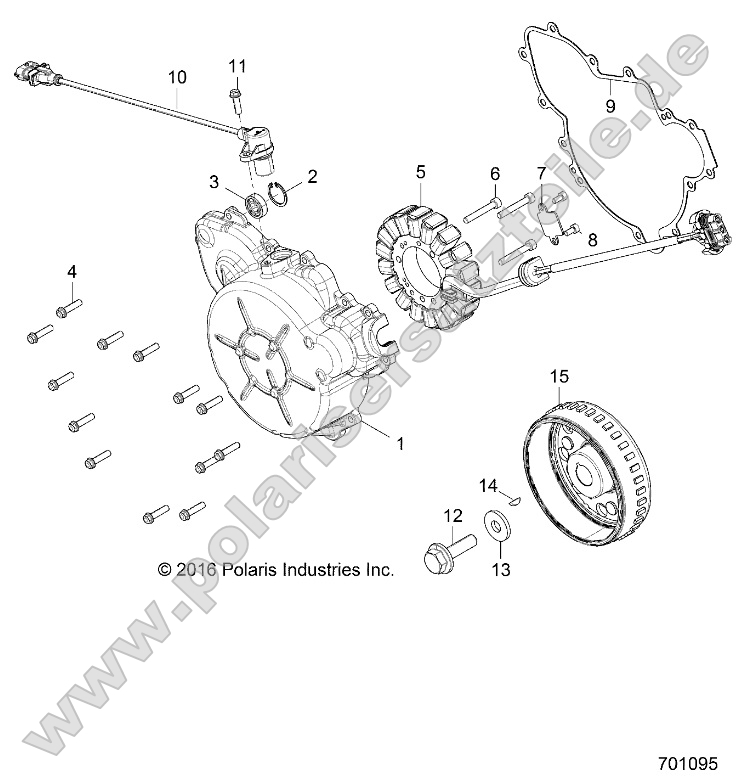 10
11
9
3
2
5
6
7
8
4
1
15
14
12
13
© 2016 Polaris Industries Inc.
www.polarisersatzteile.de
701095