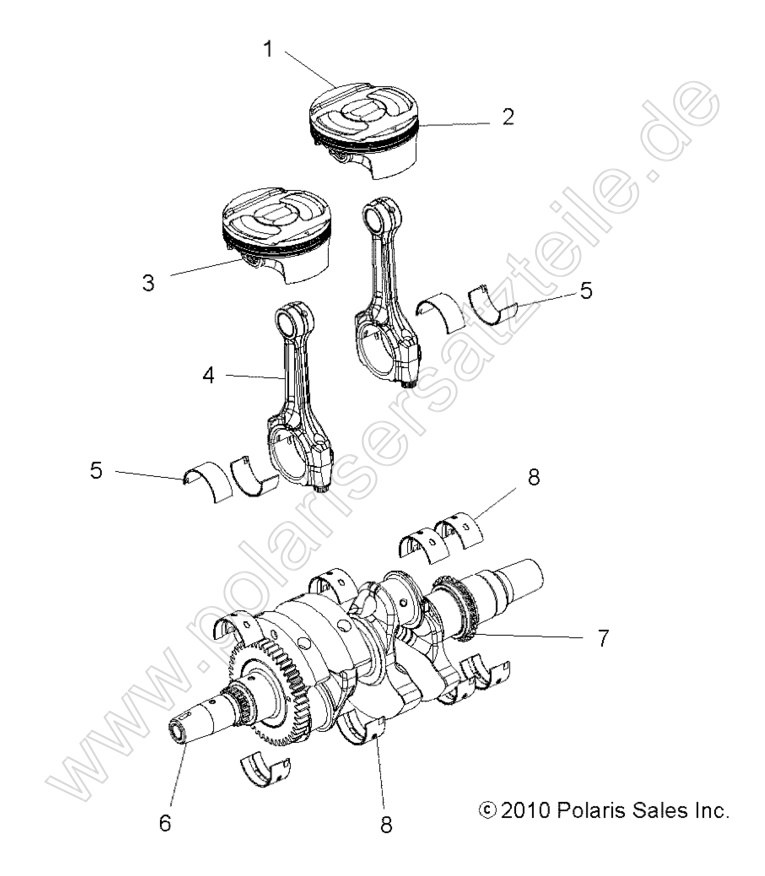 1
2
3
5
4
5
8
7
6
8
© 2010 Polaris Sales Inc.
www.polarisersatzteile.de