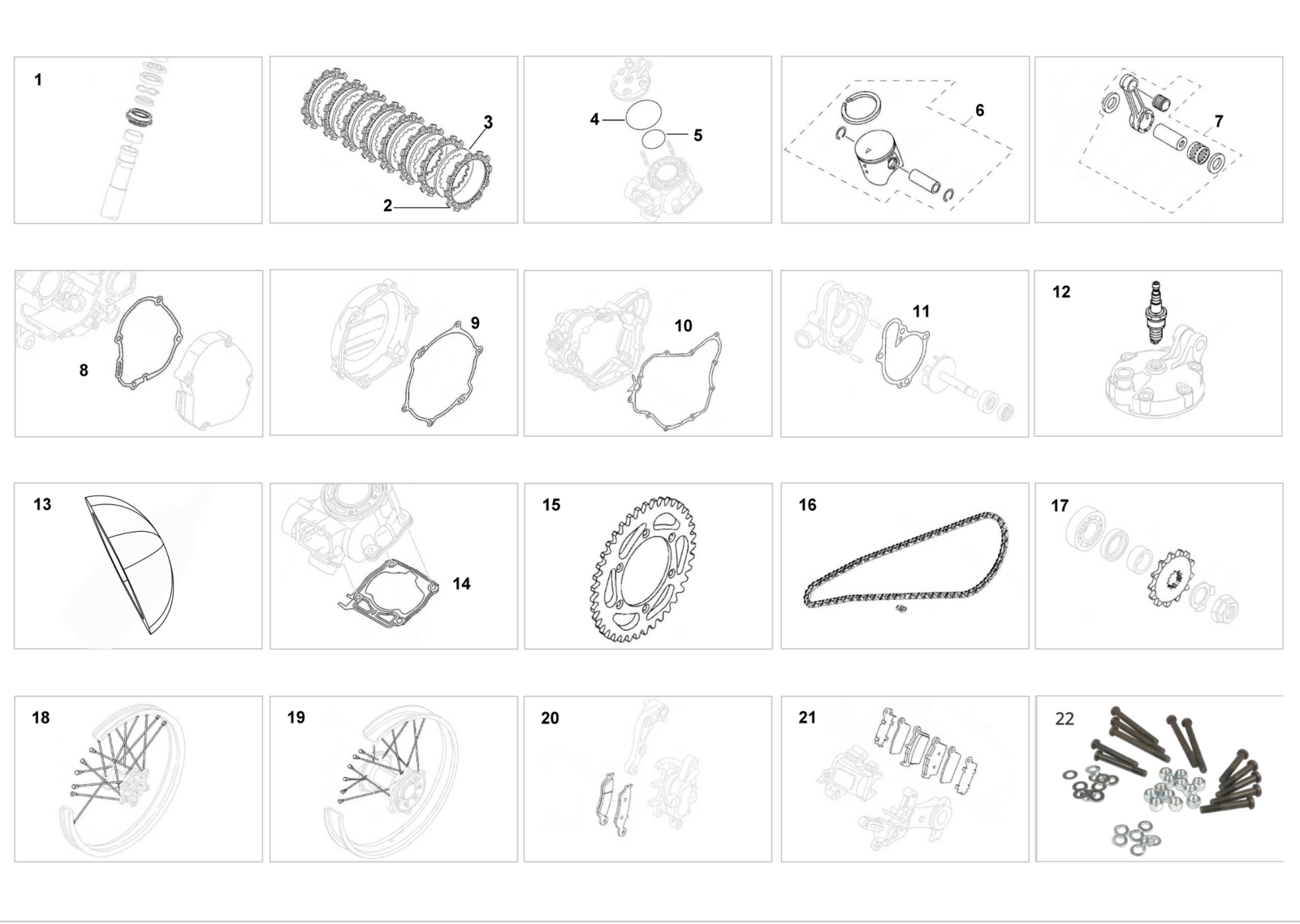 1

3

2

4

5

6

7

8

9

10

11

12

13

14

15

16

17

18

19

20

21

22