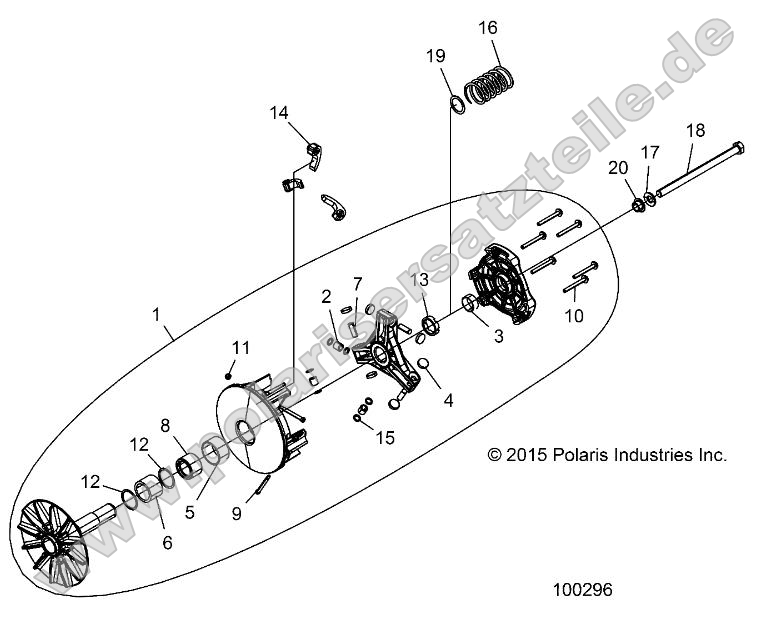 www.polarisersatzteile.de

16
19
14
18
17
20
1
7
2
13
3
10
11
4
15
8
12
12
5
9
6
© 2015 Polaris Industries Inc.
100296