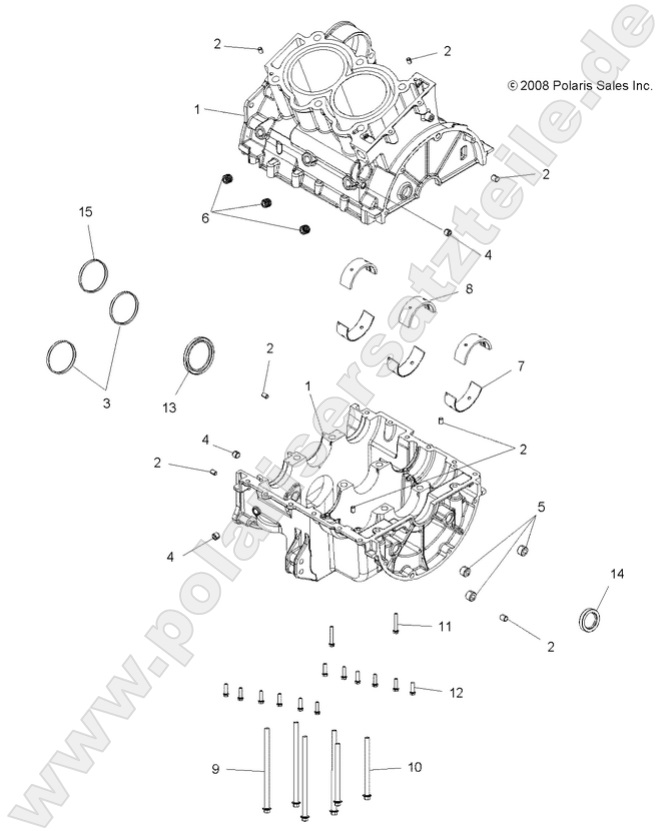 © 2008 Polaris Sales Inc.

www.polaris-ersatzteile.de

2
2
1
2
6
4
15
8
3
13
2
7
1
2
4
2
4
5
14
11
2
12
9
10