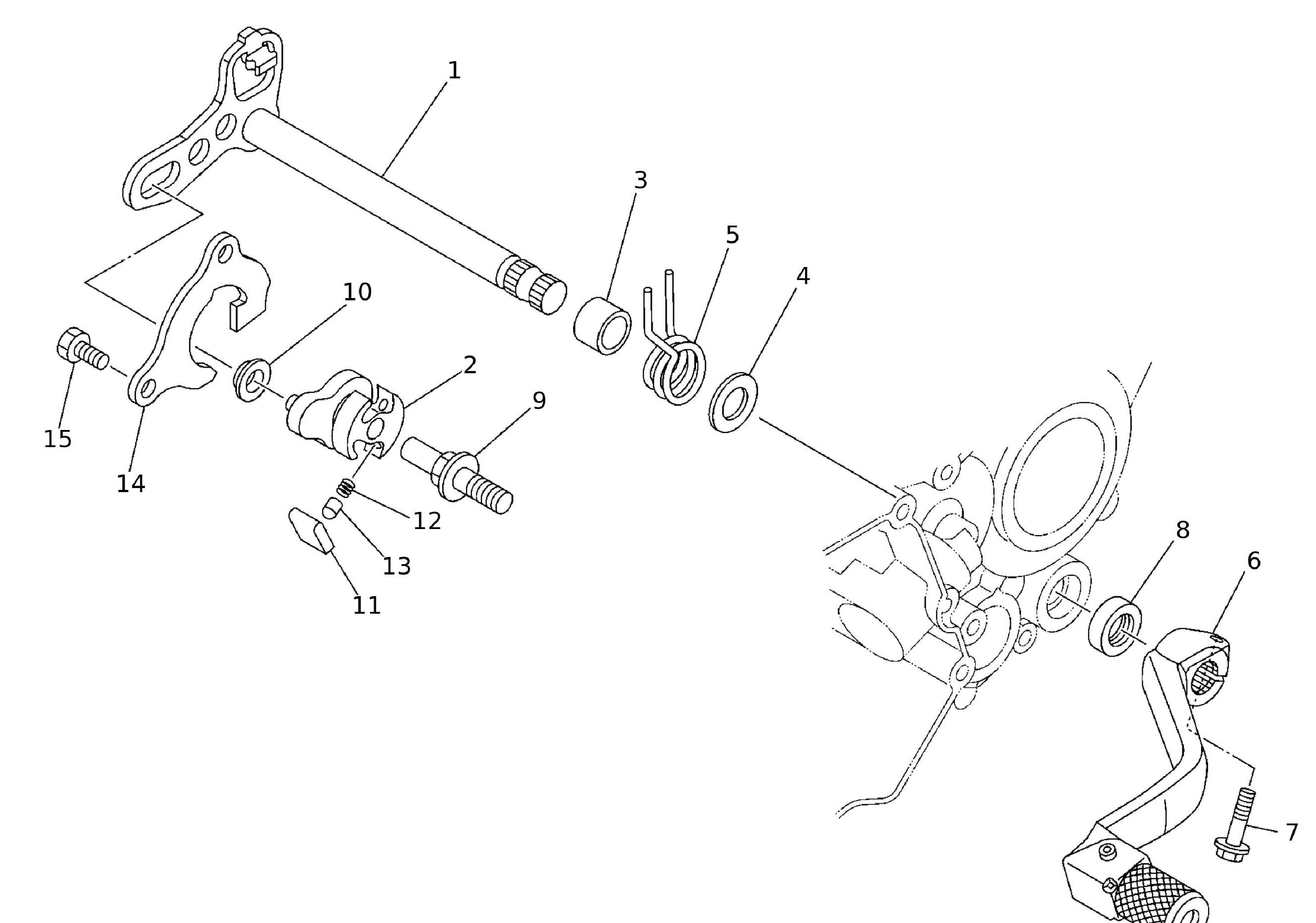 1
3
5
4
10
2
9
15
14
12
13
11
8
6
7