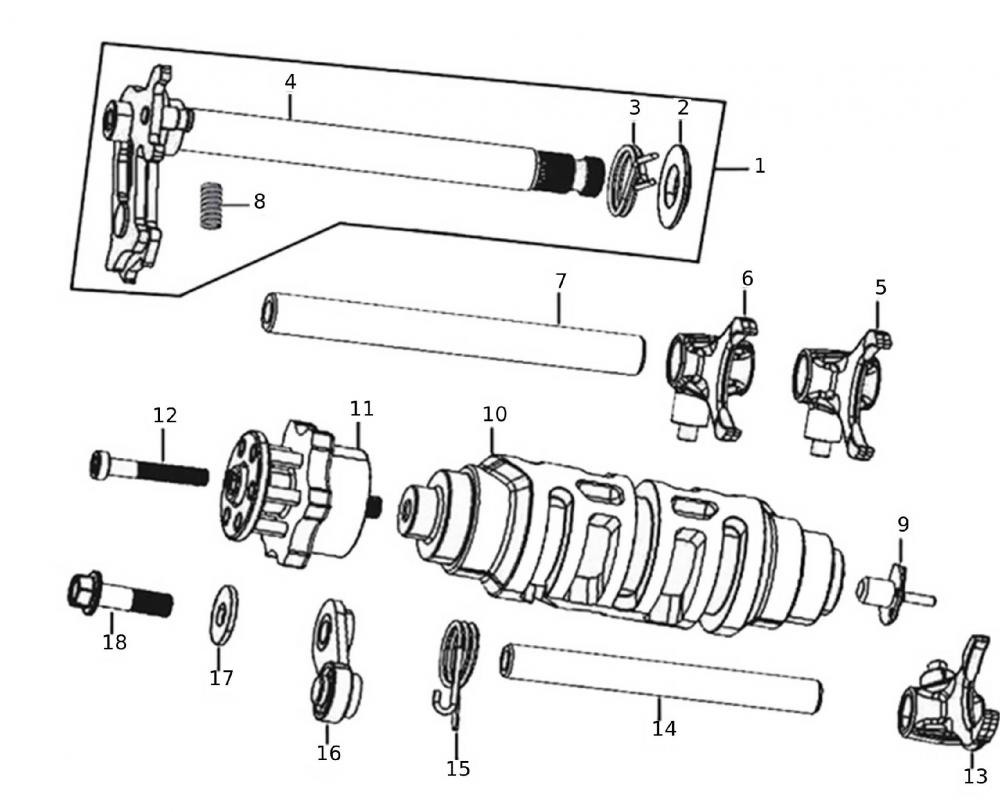 4
3
2
1
8
7
6
5
12
11
10
9
18
17
16
15
14
13