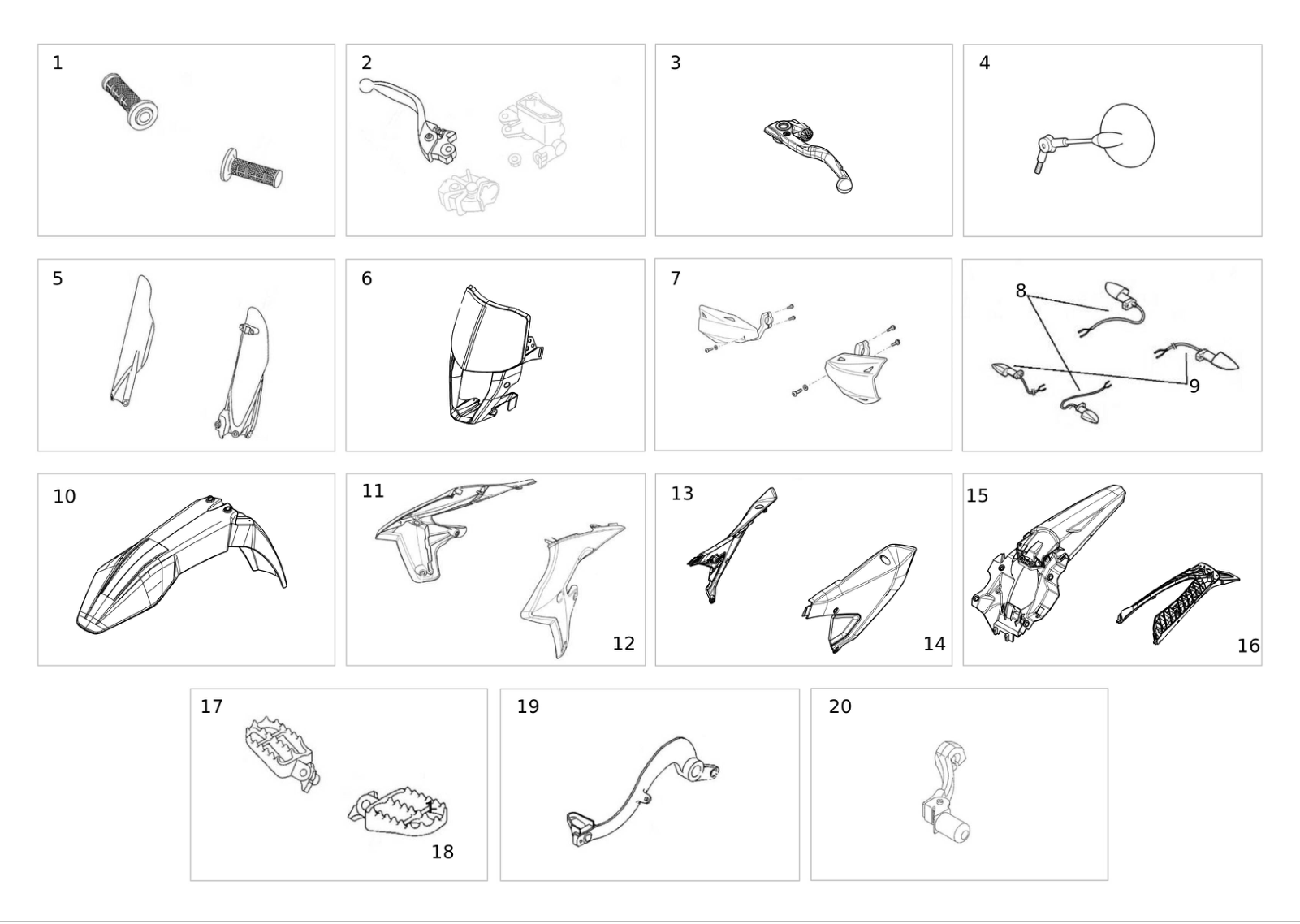 1

2

3

4

5

6

7

8

9

10

11

12

13

14

15

16

17

18

19

20